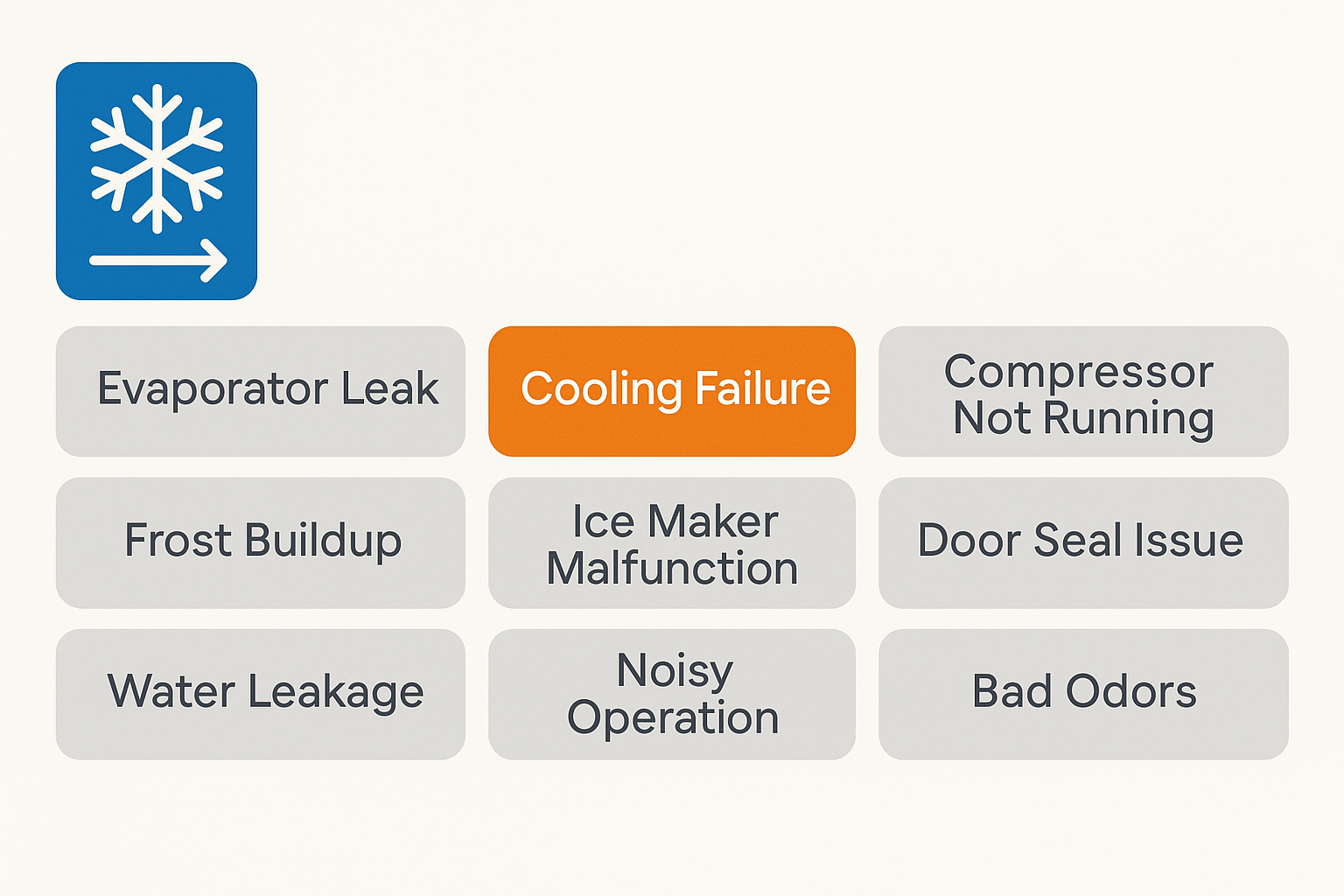 Evaporator Leak

Cooling Failure

Compressor Not Running

Frost Buildup

Ice Maker Malfunction

Door Seal Issue

Water Leakage

Noisy Operation

Bad Odors