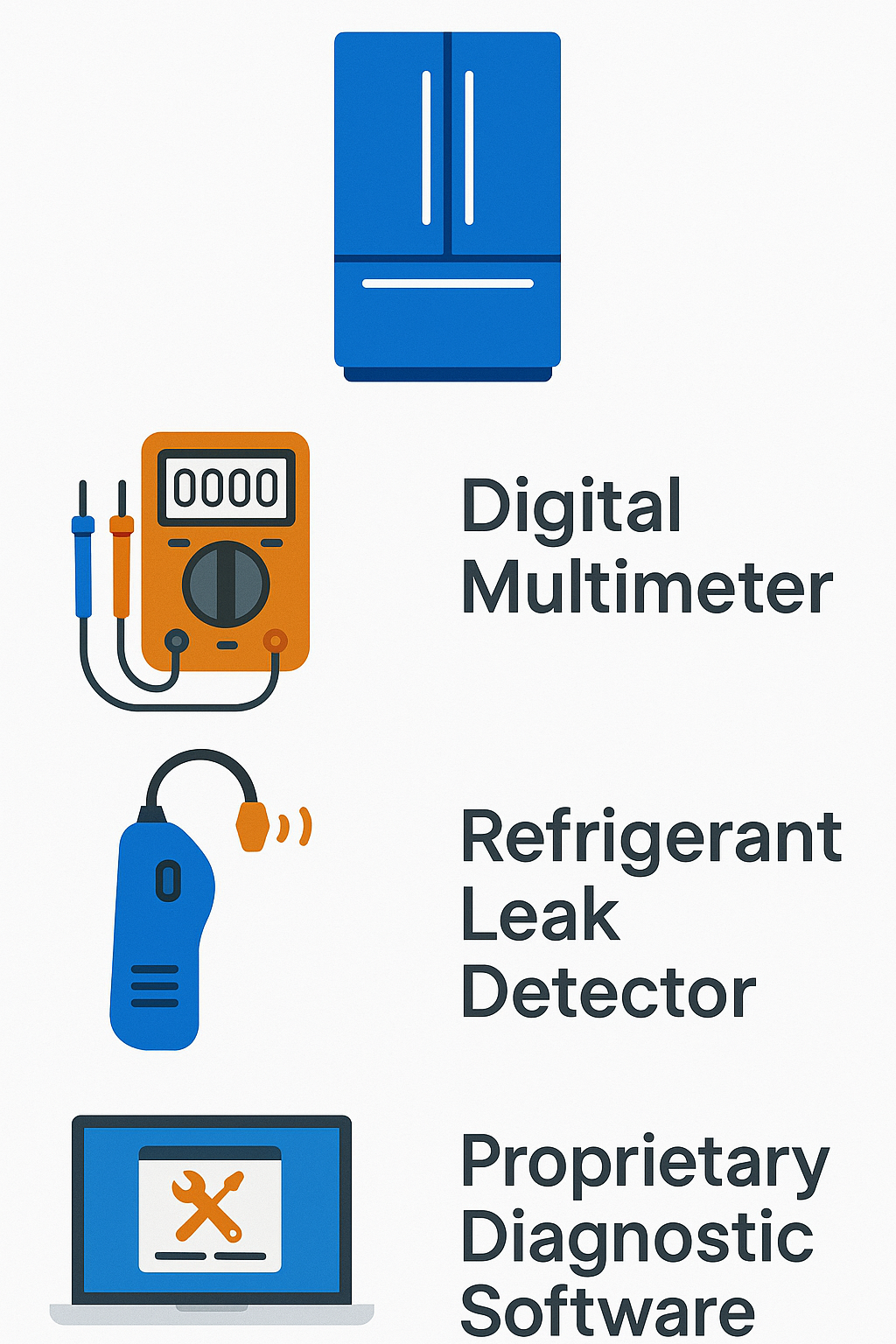 0000

Digital Multimeter

Refrigerant Leak Detector

Proprietary Diagnostic Software