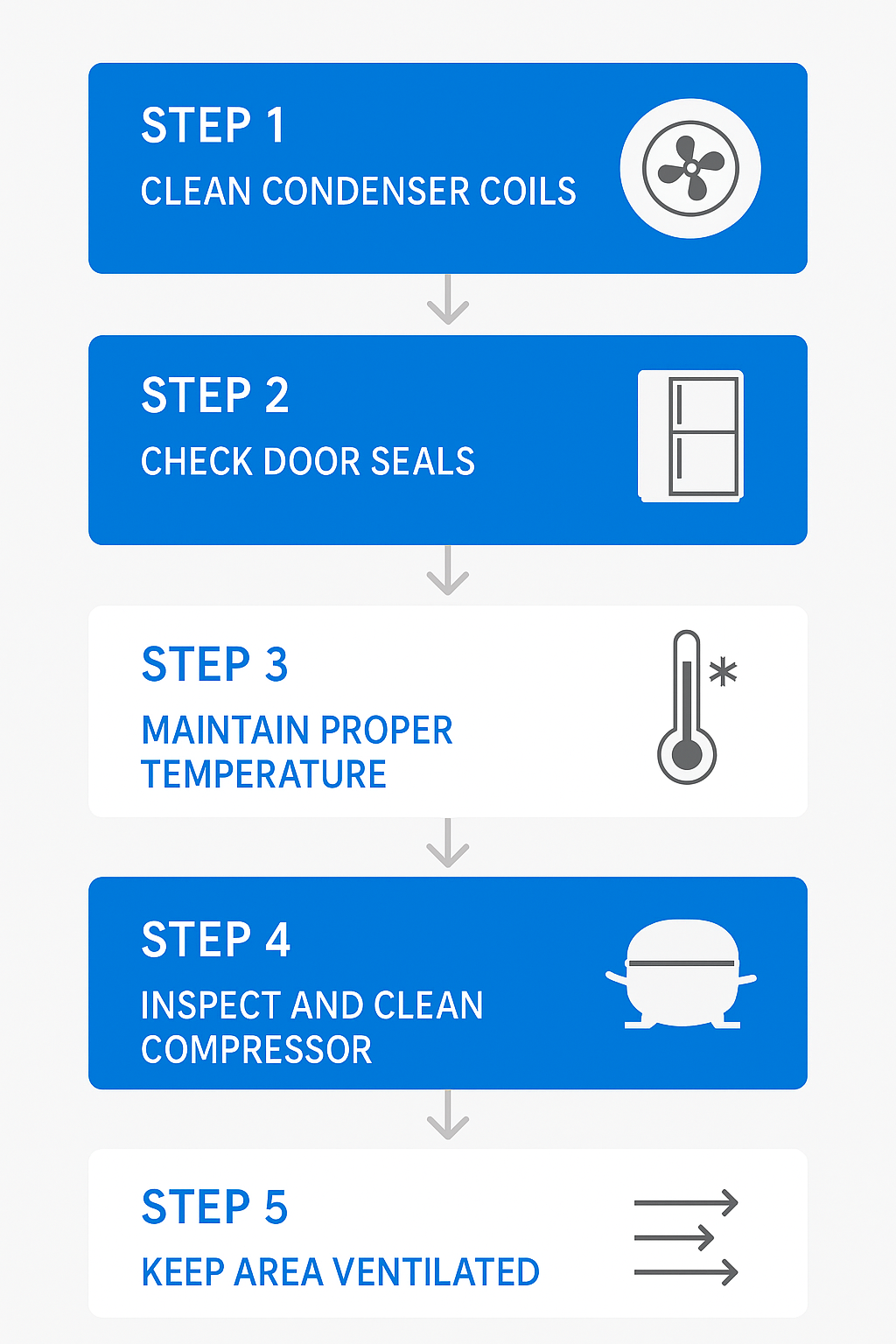 STEP 1
CLEAN CONDENSER COILS

STEP 2
CHECK DOOR SEALS

STEP 3
MAINTAIN PROPER TEMPERATURE

STEP 4
INSPECT AND CLEAN COMPRESSOR

STEP 5
KEEP AREA VENTILATED