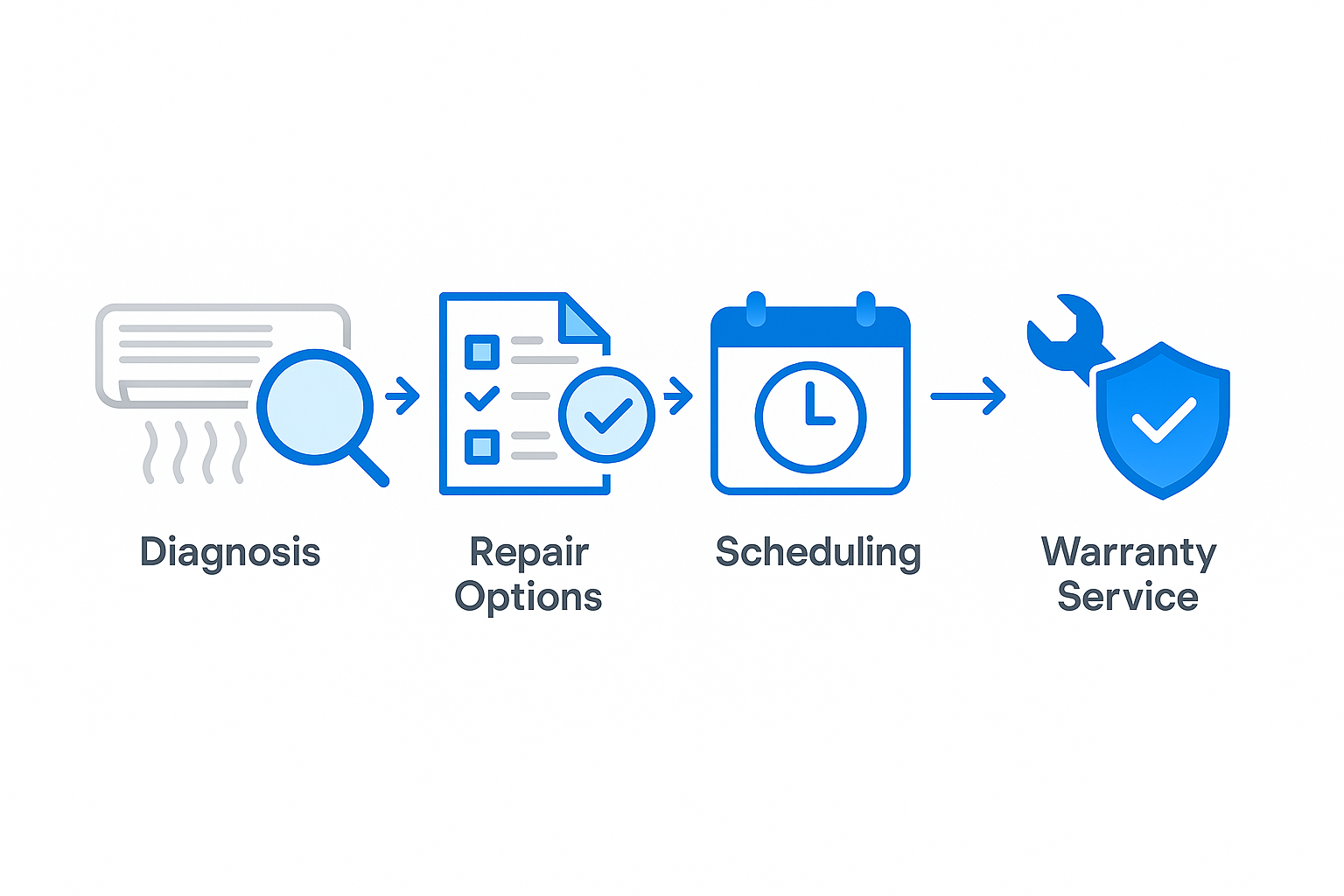 Diagnosis

Repair Options

Scheduling

Warranty Service