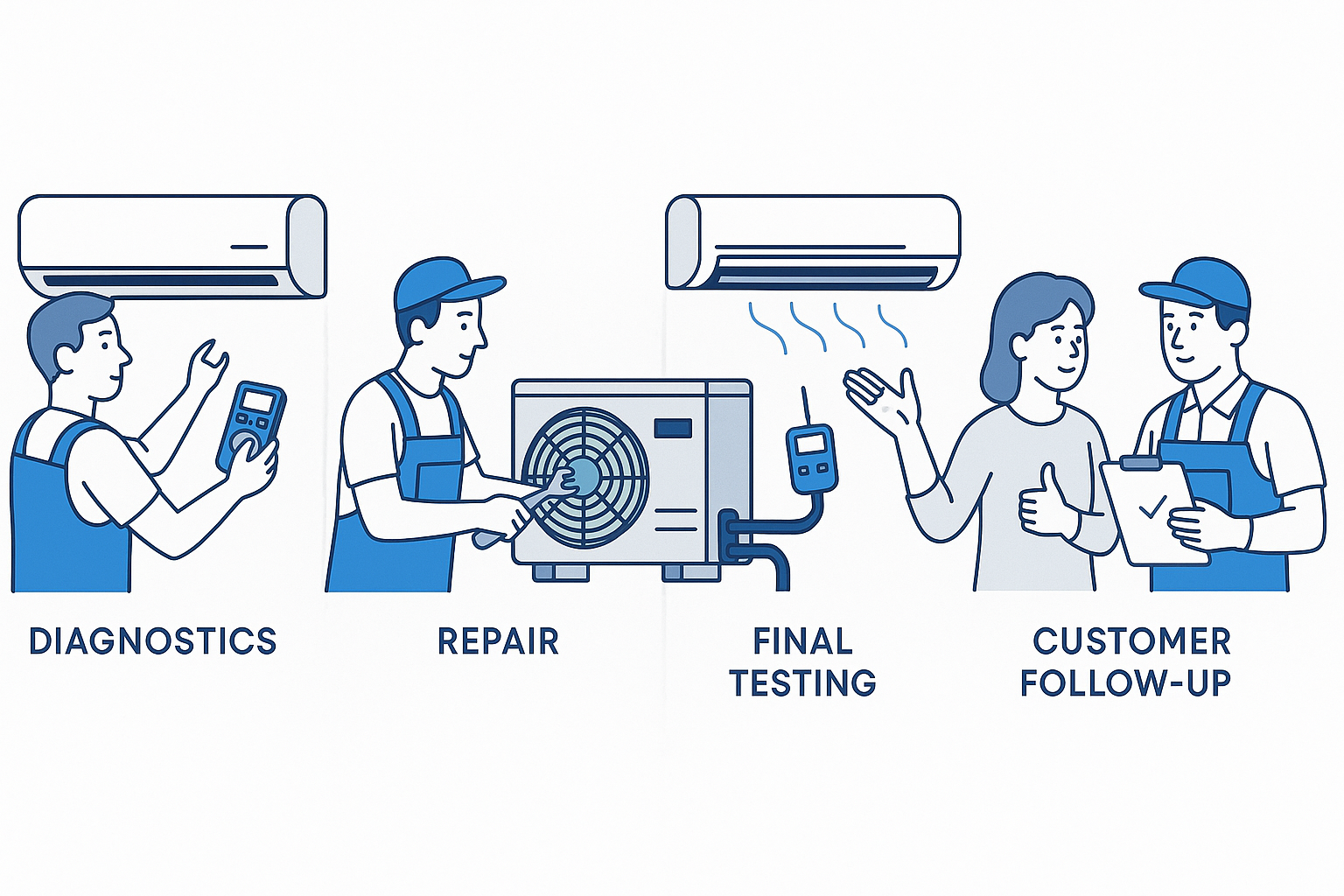 DIAGNOSTICS

REPAIR

FINAL TESTING

CUSTOMER FOLLOW-UP