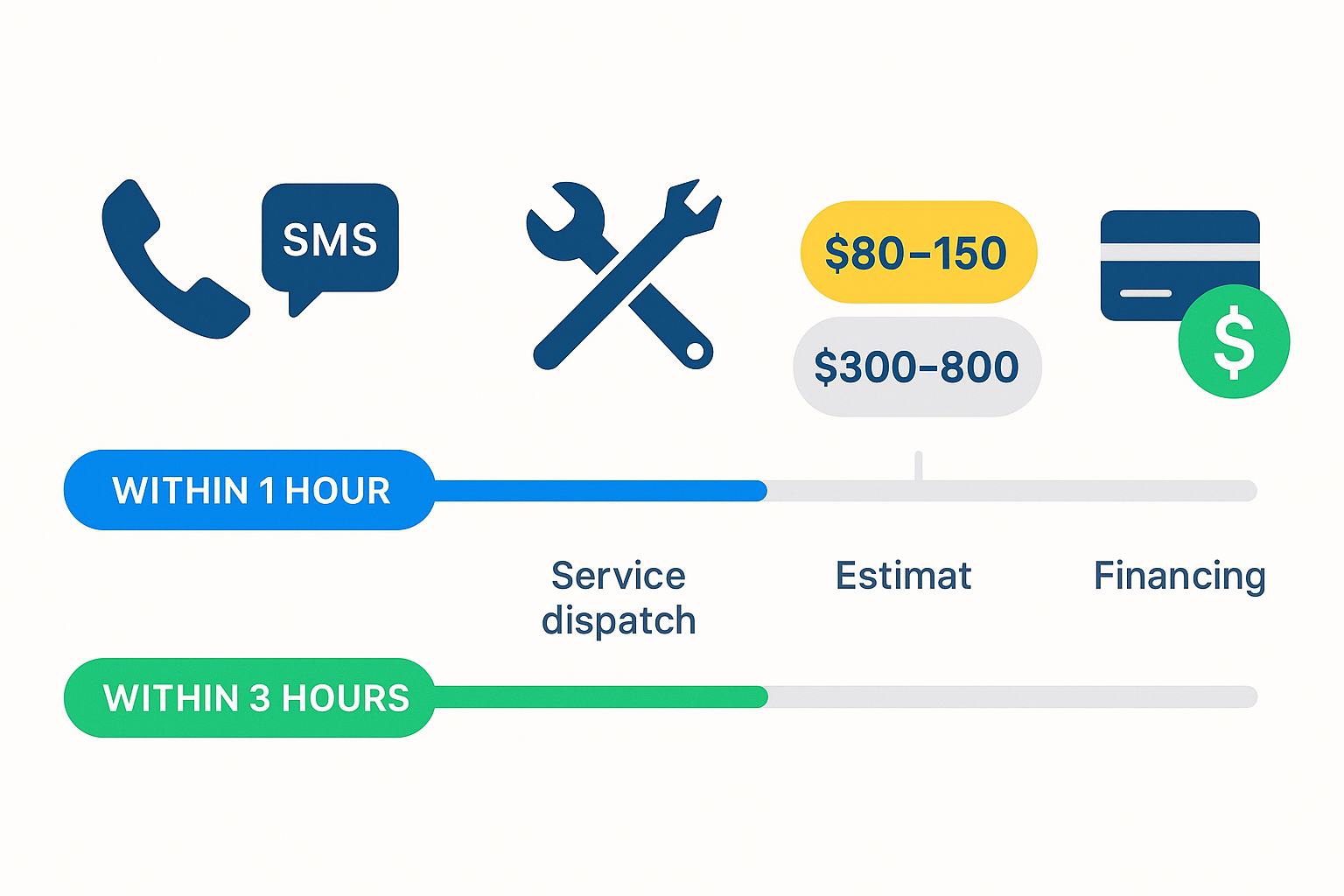 SMS

\$80–150

\$300–800

\$

WITHIN 1 HOUR

Service dispatch

Estimat

Financing

WITHIN 3 HOURS