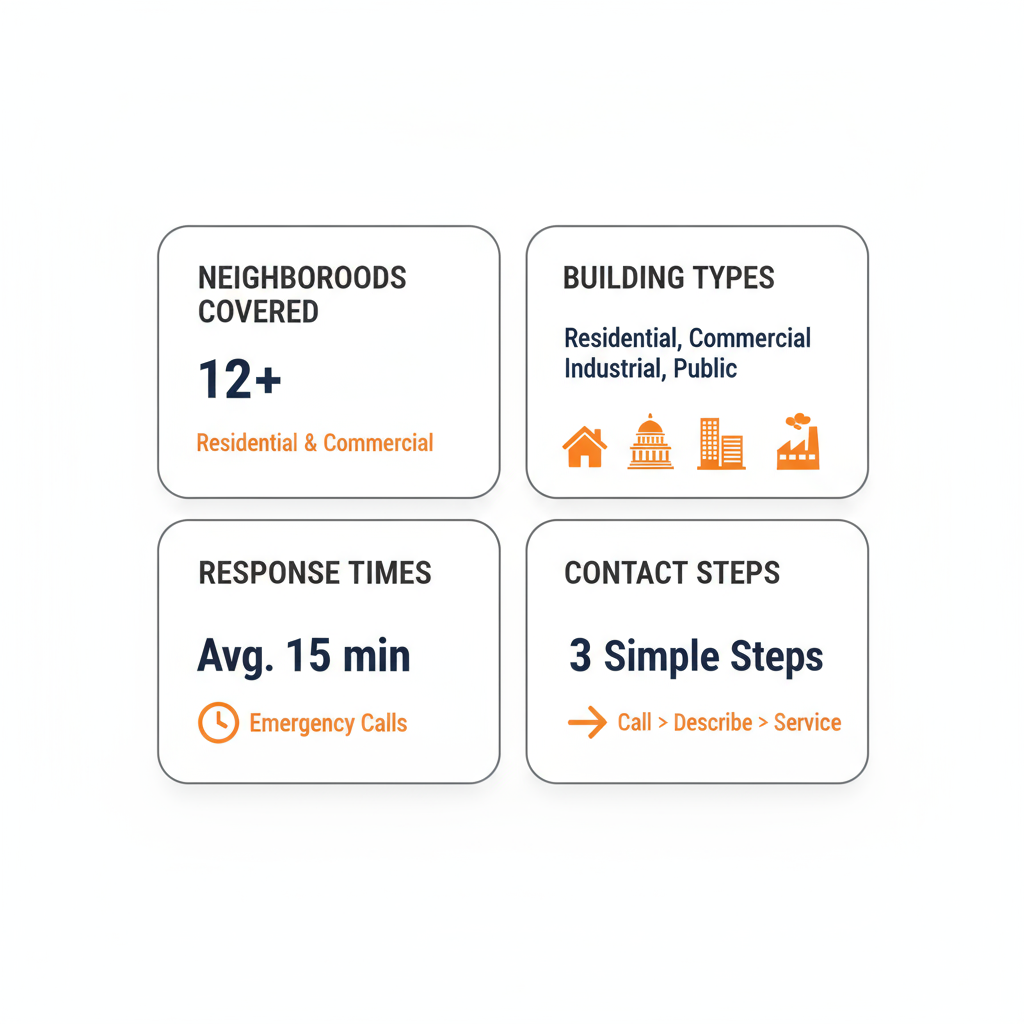 NEIGHBOROODS COVERED

12+

Residential & Commercial

BUILDING TYPES

Residential, Commercial
Industrial, Public

RESPONSE TIMES

Avg. 15 min

Emergency Calls

CONTACT STEPS

3 Simple Steps

Call > Describe > Service