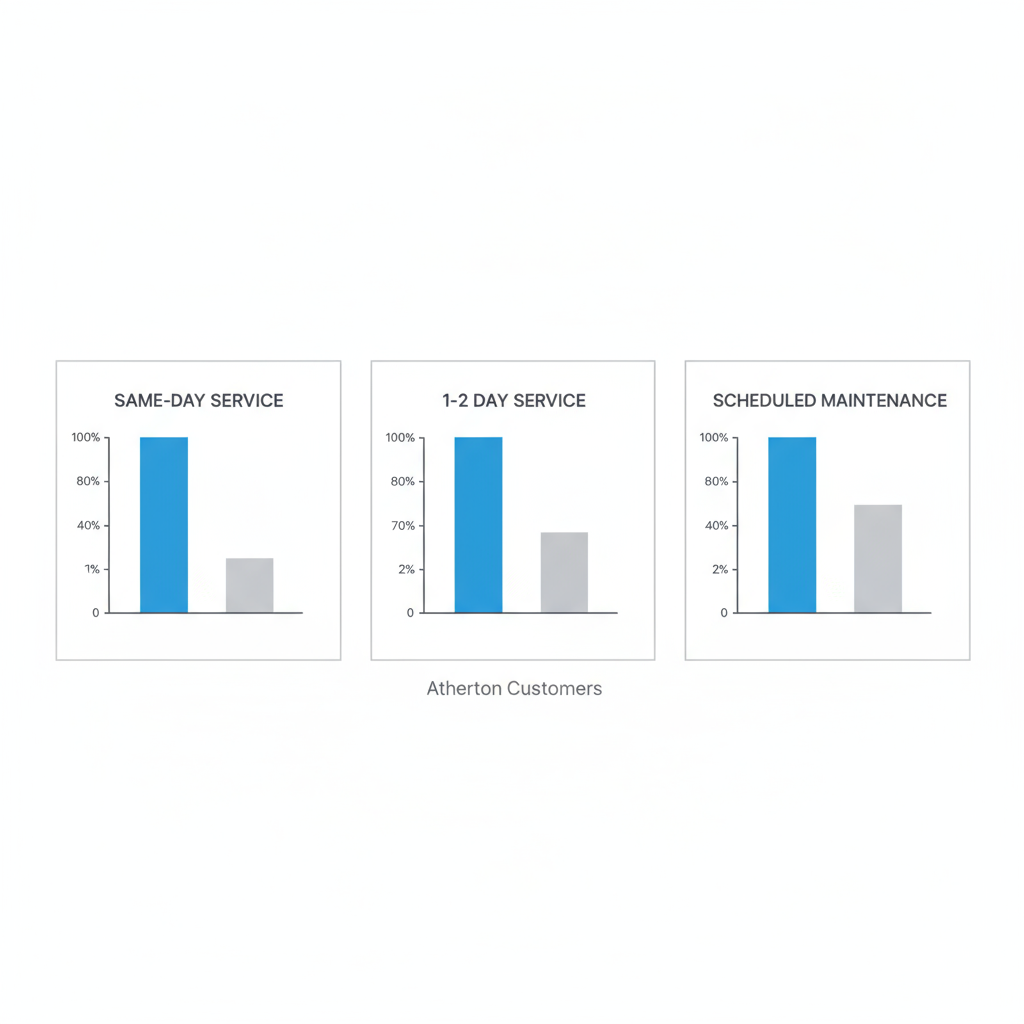 SAME-DAY SERVICE

100%
80%
40%
1%
0

1-2 DAY SERVICE

100%
80%
70%
2%
0

SCHEDULED MAINTENANCE

100%
80%
40%
2%
0

Atherton Customers