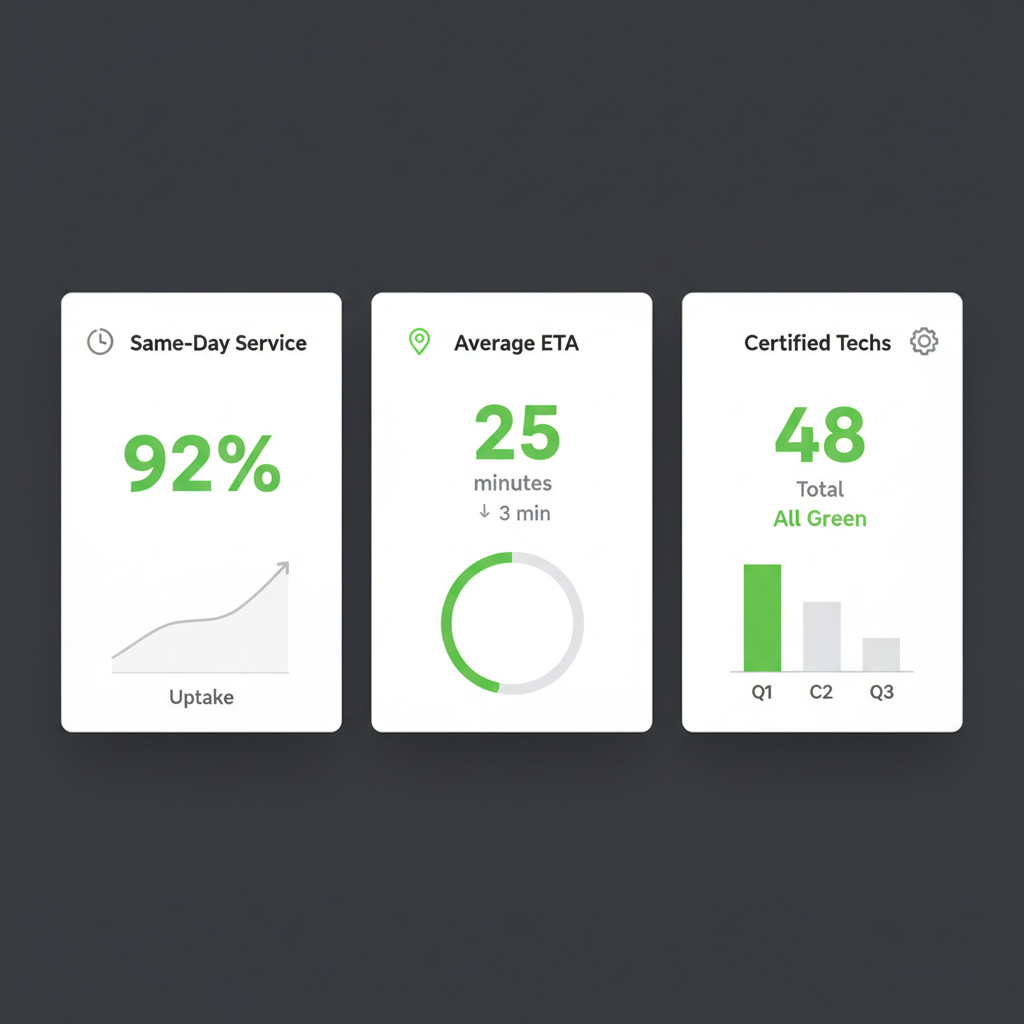 Same-Day Service

92%

Uptake

Average ETA

25

minutes

↓ 3 min

Certified Techs

48

Total

All Green

Q1 C2 Q3