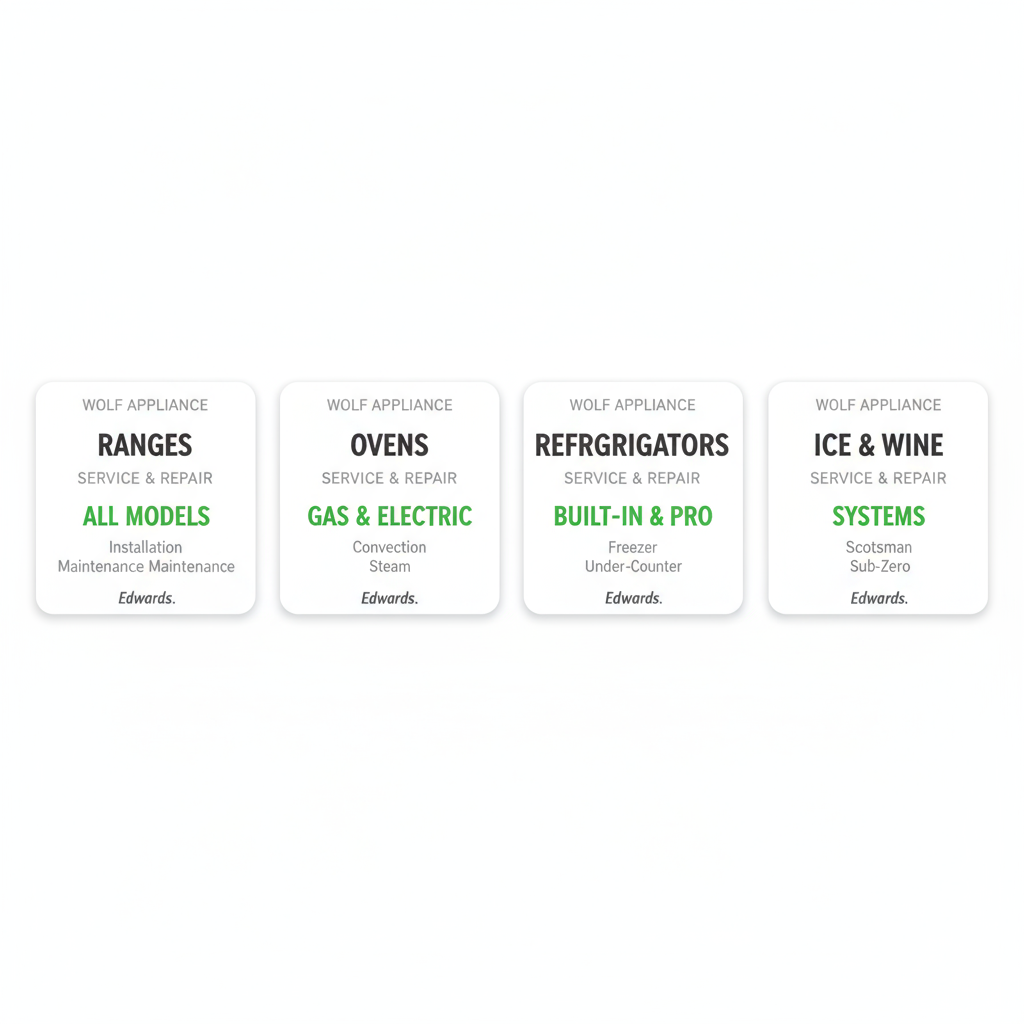 WOLF APPLIANCE
RANGES
SERVICE & REPAIR
ALL MODELS
Installation
Maintenance Maintenance
Edwards.

WOLF APPLIANCE
OVENS
SERVICE & REPAIR
GAS & ELECTRIC
Convection
Steam
Edwards.

WOLF APPLIANCE
REFRGRIGATORS
SERVICE & REPAIR
BUILT-IN & PRO
Freezer
Under-Counter
Edwards.

WOLF APPLIANCE
ICE & WINE
SERVICE & REPAIR
SYSTEMS
Scotsman
Sub-Zero
Edwards.