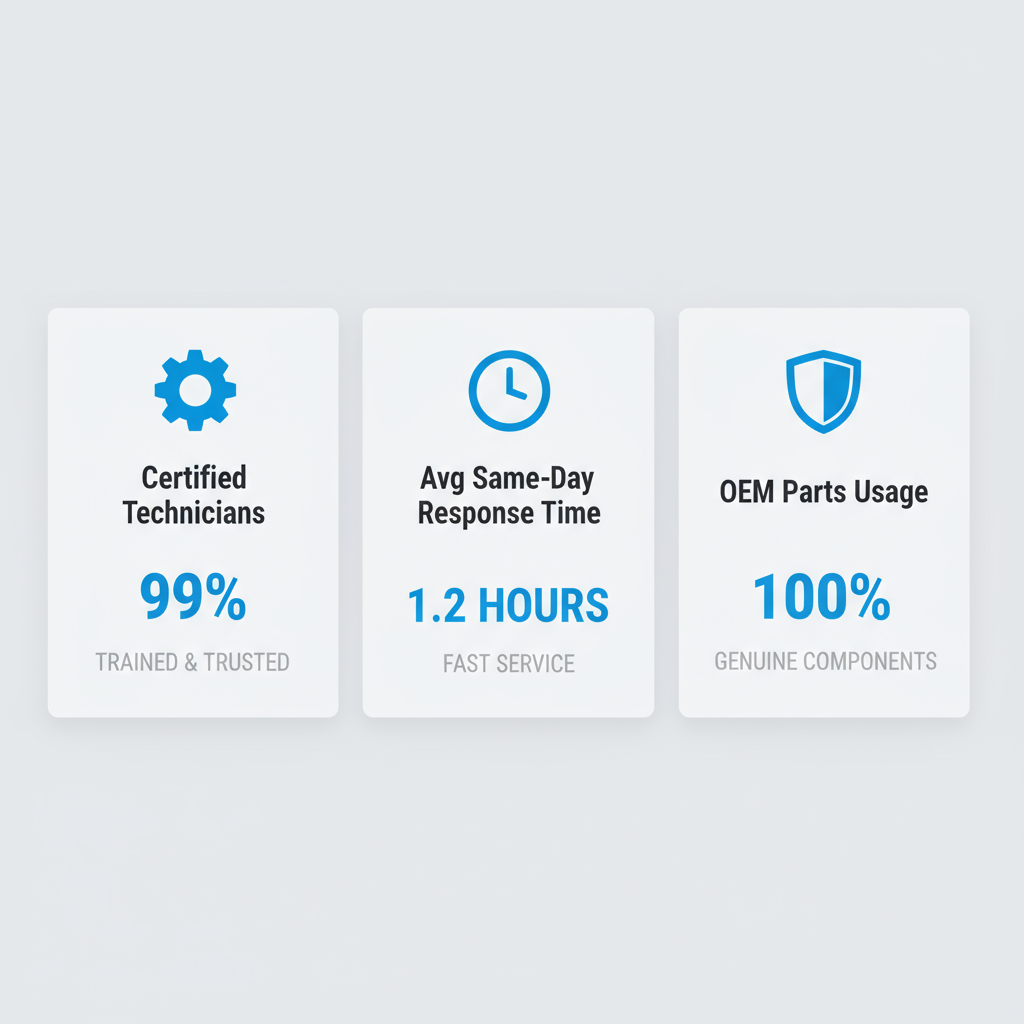 Certified Technicians

99%

TRAINED & TRUSTED

Avg Same-Day Response Time

1.2 HOURS

FAST SERVICE

OEM Parts Usage

100%

GENUINE COMPONENTS