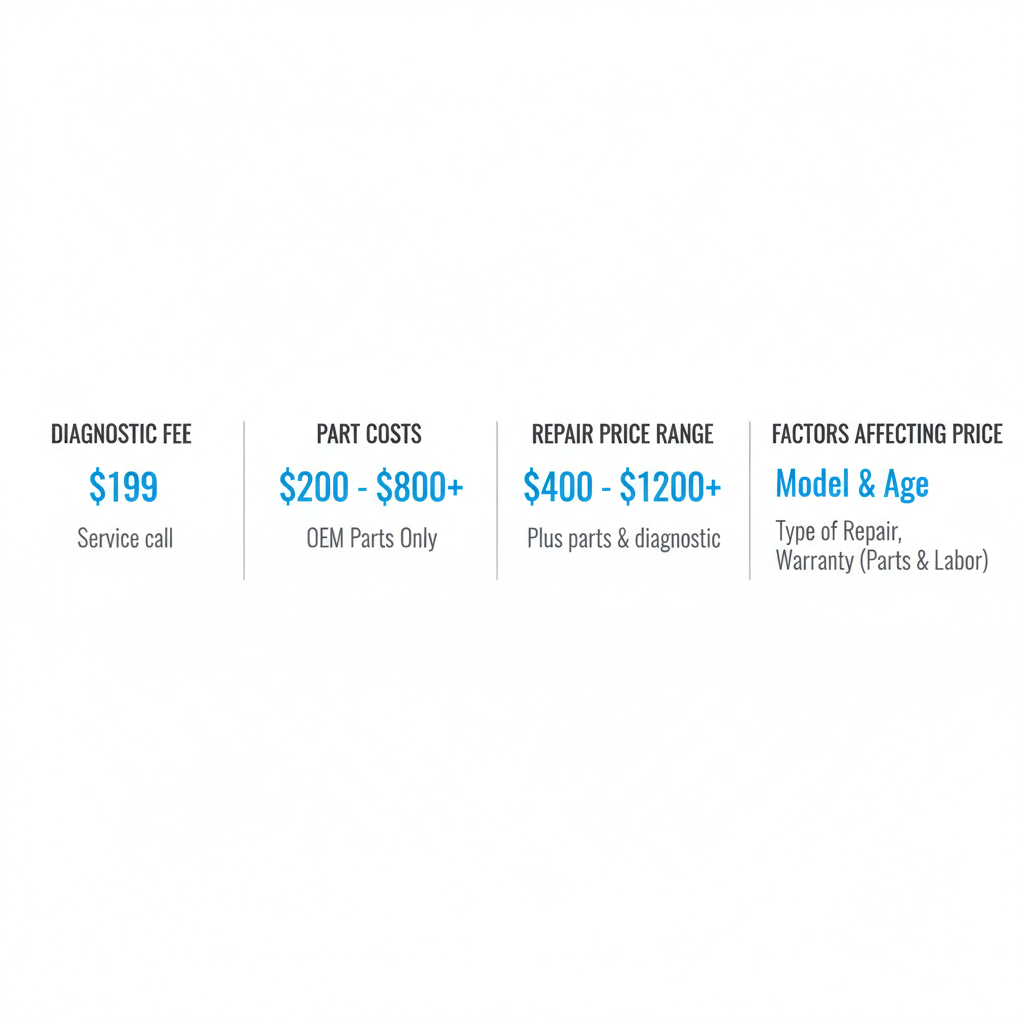 DIAGNOSTIC FEE
\$199
Service call

PART COSTS
\$200 - \$800+
OEM Parts Only

REPAIR PRICE RANGE
\$400 - \$1200+
Plus parts & diagnostic

FACTORS AFFECTING PRICE
Model & Age
Type of Repair, Warranty (Parts & Labor)