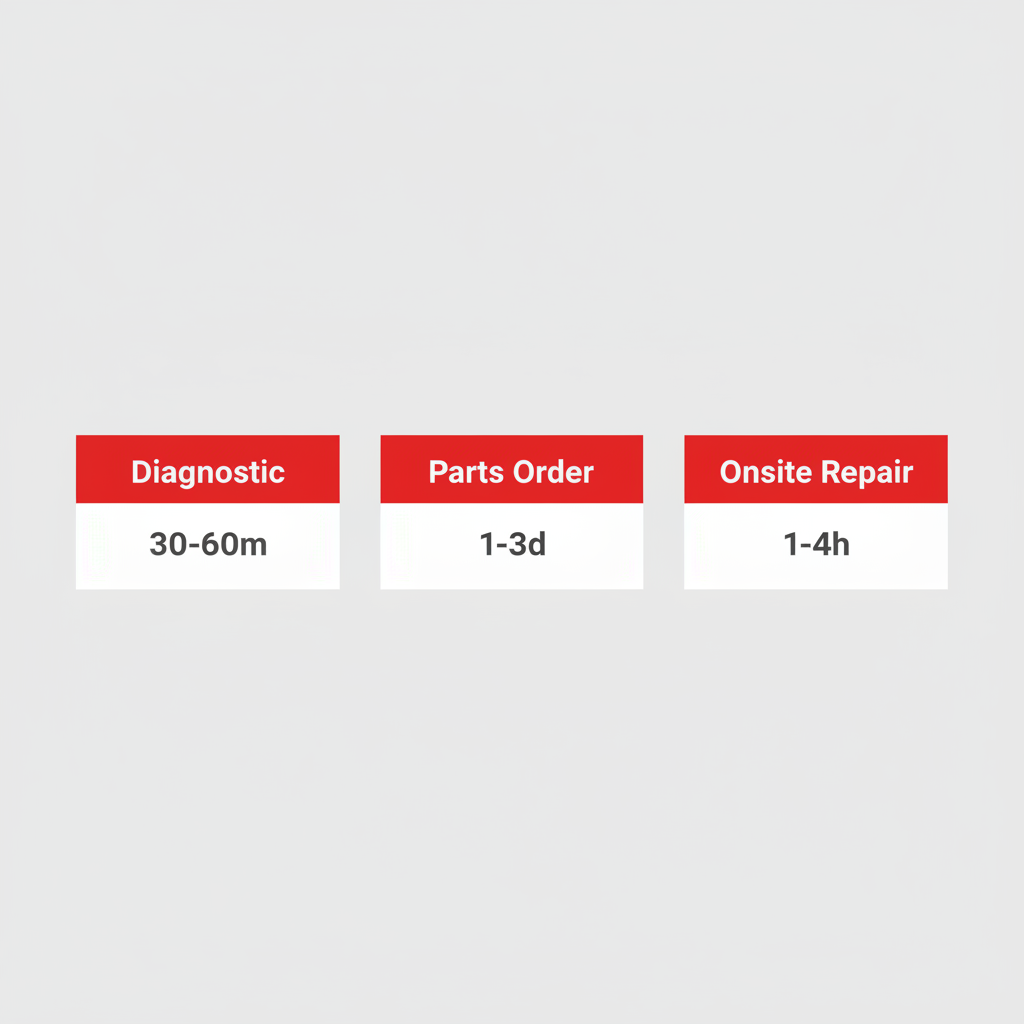 Diagnostic
30-60m

Parts Order
1-3d

Onsite Repair
1-4h