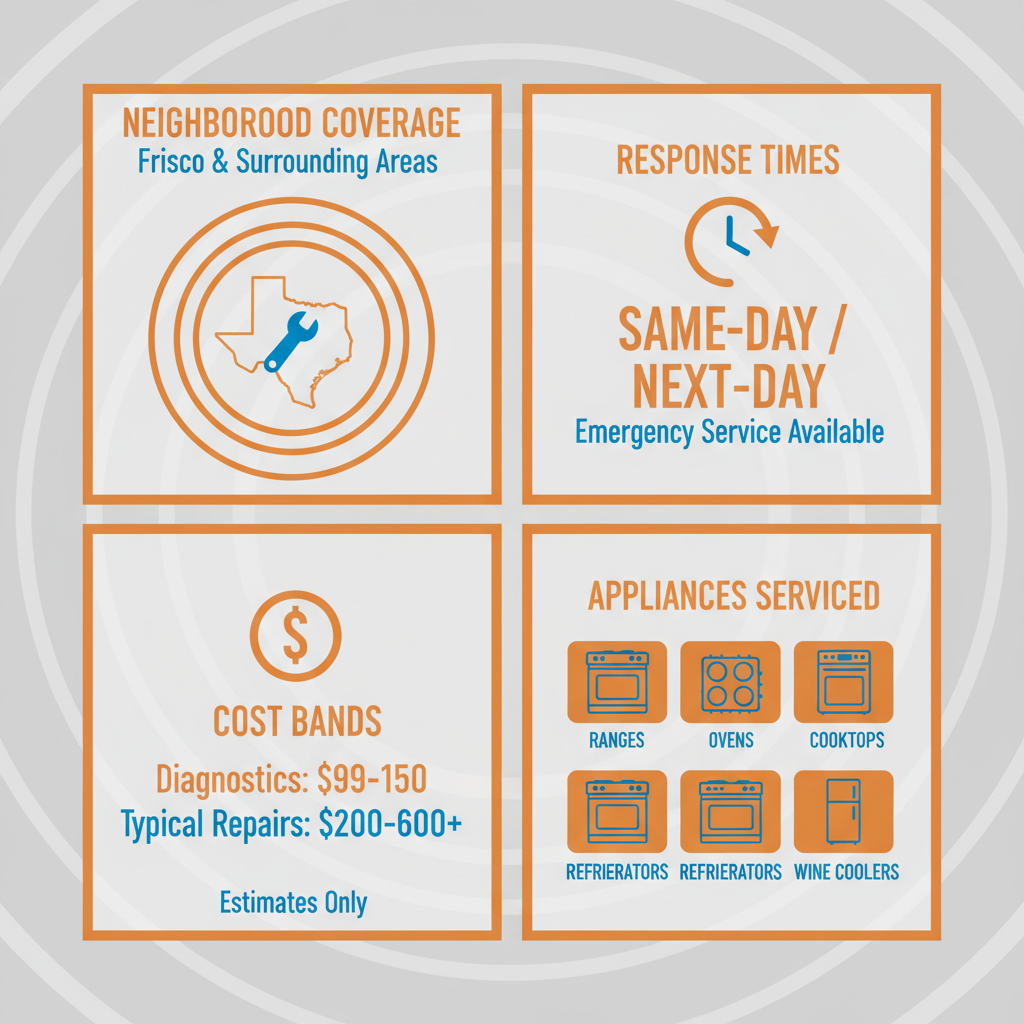 NEIGHBOROOD COVERAGE
Frisco & Surrounding Areas

RESPONSE TIMES

SAME-DAY / NEXT-DAY
Emergency Service Available

$

COST BANDS
Diagnostics: $99-150
Typical Repairs: $200-600+

Estimates Only

APPLIANCES SERVICED

RANGES
OVENS
COOKTOPS
REFRIERATORS
REFRIERATORS
WINE COOLERS