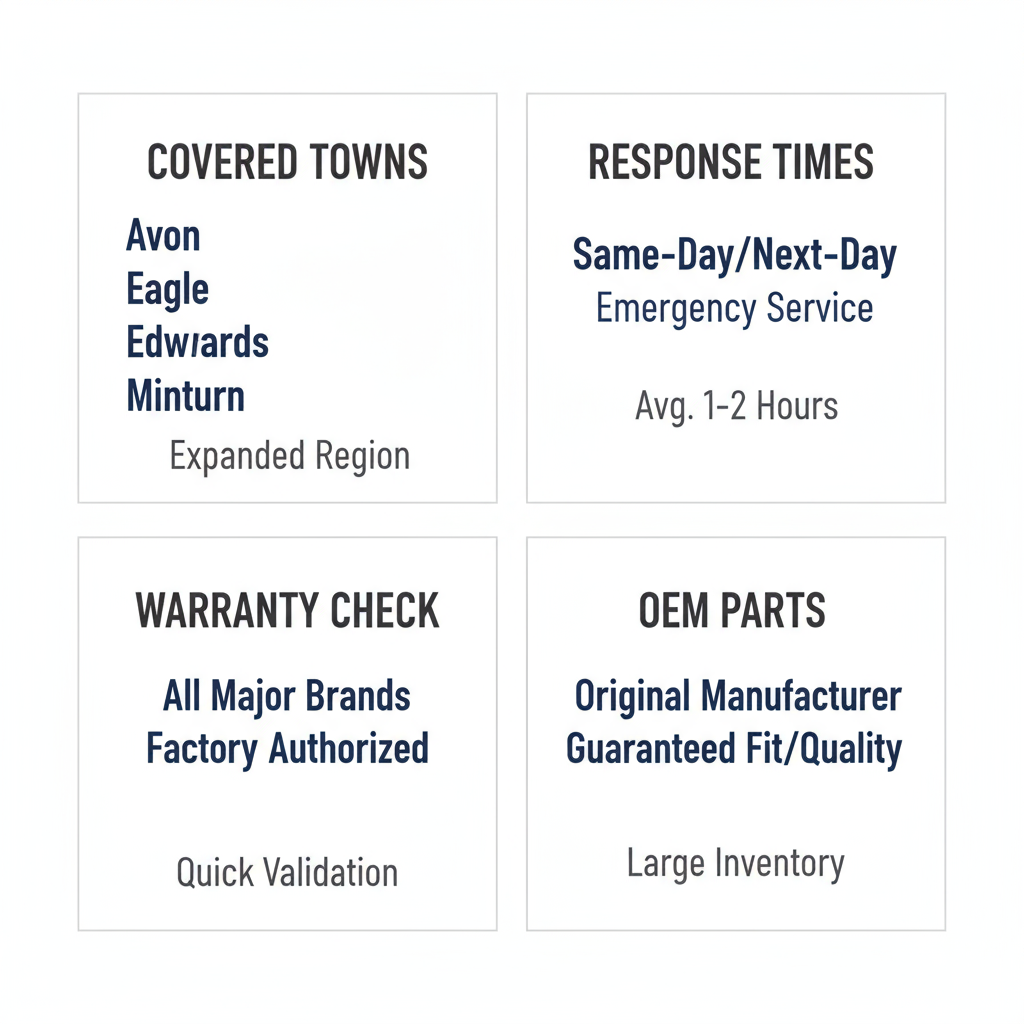 COVERED TOWNS

Avon
Eagle
Edwards
Minturn

Expanded Region

RESPONSE TIMES

Same-Day/Next-Day
Emergency Service

Avg. 1-2 Hours

WARRANTY CHECK

All Major Brands
Factory Authorized

Quick Validation

OEM PARTS

Original Manufacturer
Guaranteed Fit/Quality

Large Inventory