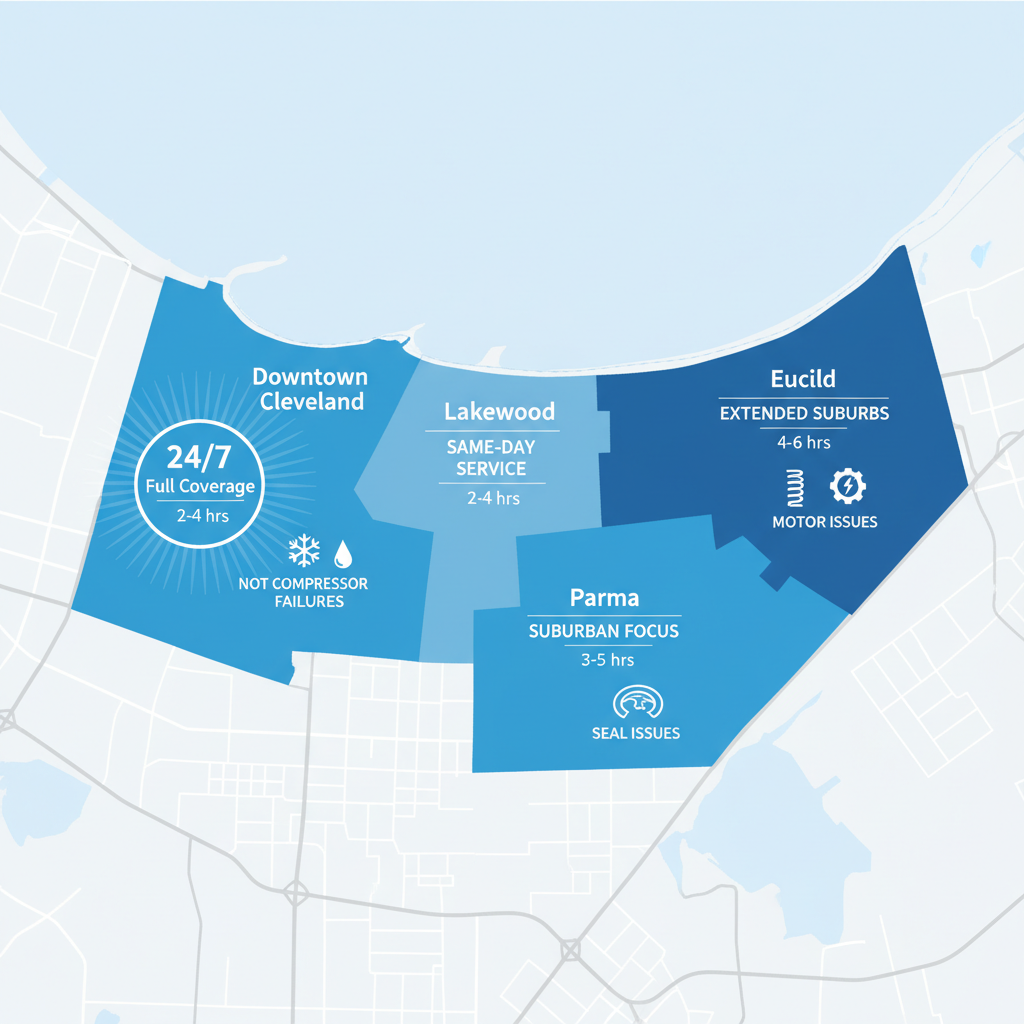 Downtown Cleveland

24/7
Full Coverage
2-4 hrs

NOT COMPRESSOR FAILURES

Lakewood
SAME-DAY SERVICE
2-4 hrs

Eucild
EXTENDED SUBURBS
4-6 hrs

MOTOR ISSUES

Parma
SUBURBAN FOCUS
3-5 hrs

SEAL ISSUES