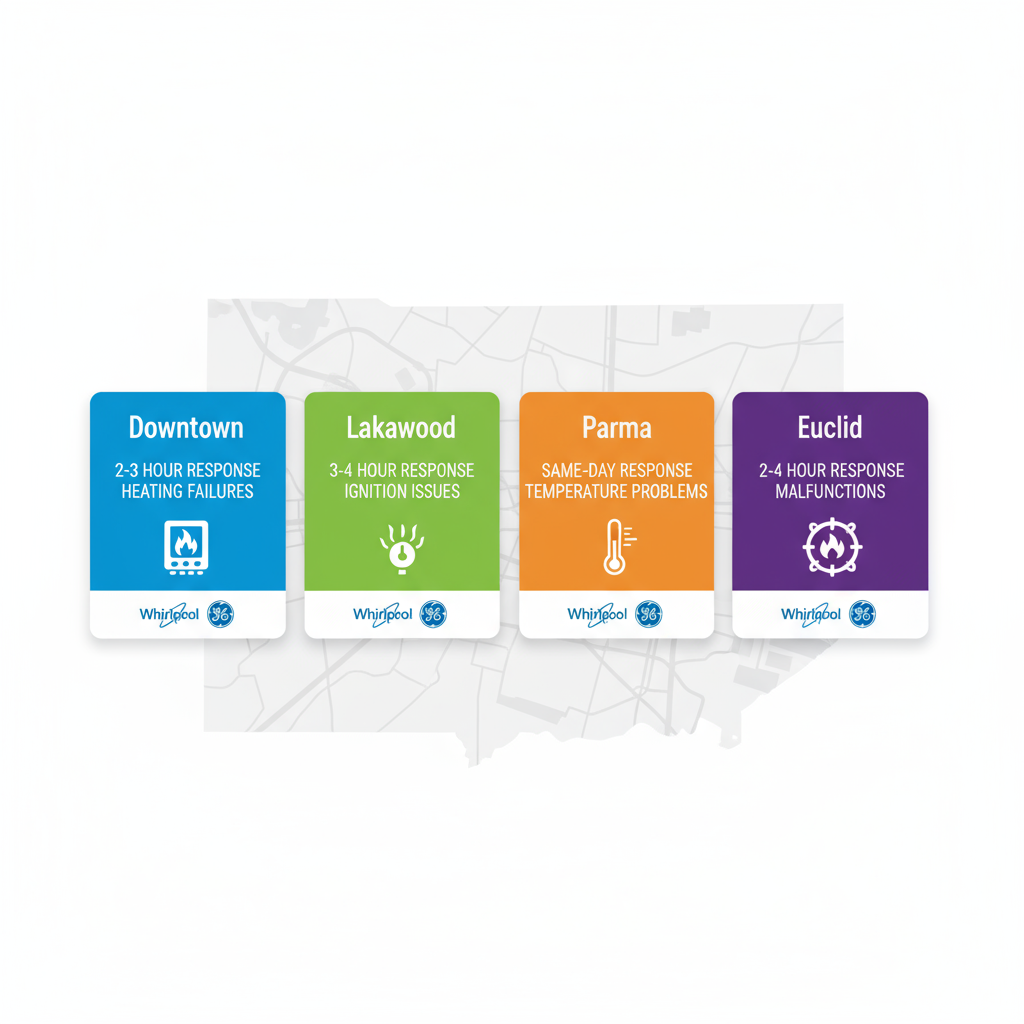 Downtown

2-3 HOUR RESPONSE HEATING FAILURES

Whirlpool GE

Lakawood

3-4 HOUR RESPONSE IGNITION ISSUES

Whirlpool GE

Parma

SAME-DAY RESPONSE TEMPERATURE PROBLEMS

Whirlpool GE

Euclid

2-4 HOUR RESPONSE MALFUNCTIONS

Whirlpool GE