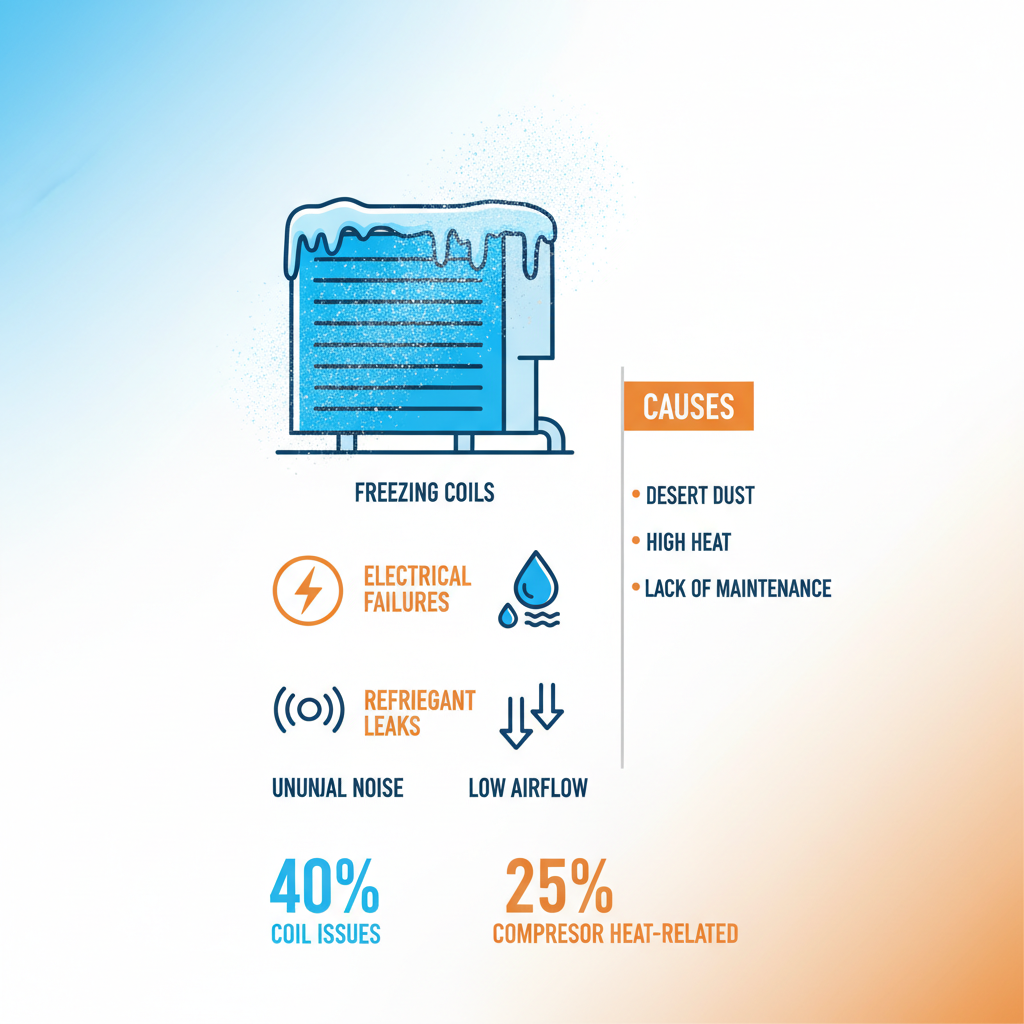 FREEZING COILS

ELECTRICAL FAILURES

REFRIEGANT LEAKS

UNUNJAL NOISE

LOW AIRFLOW

CAUSES

• DESERT DUST

• HIGH HEAT

• LACK OF MAINTENANCE

40%
COIL ISSUES

25%
COMPRESOR HEAT-RELATED