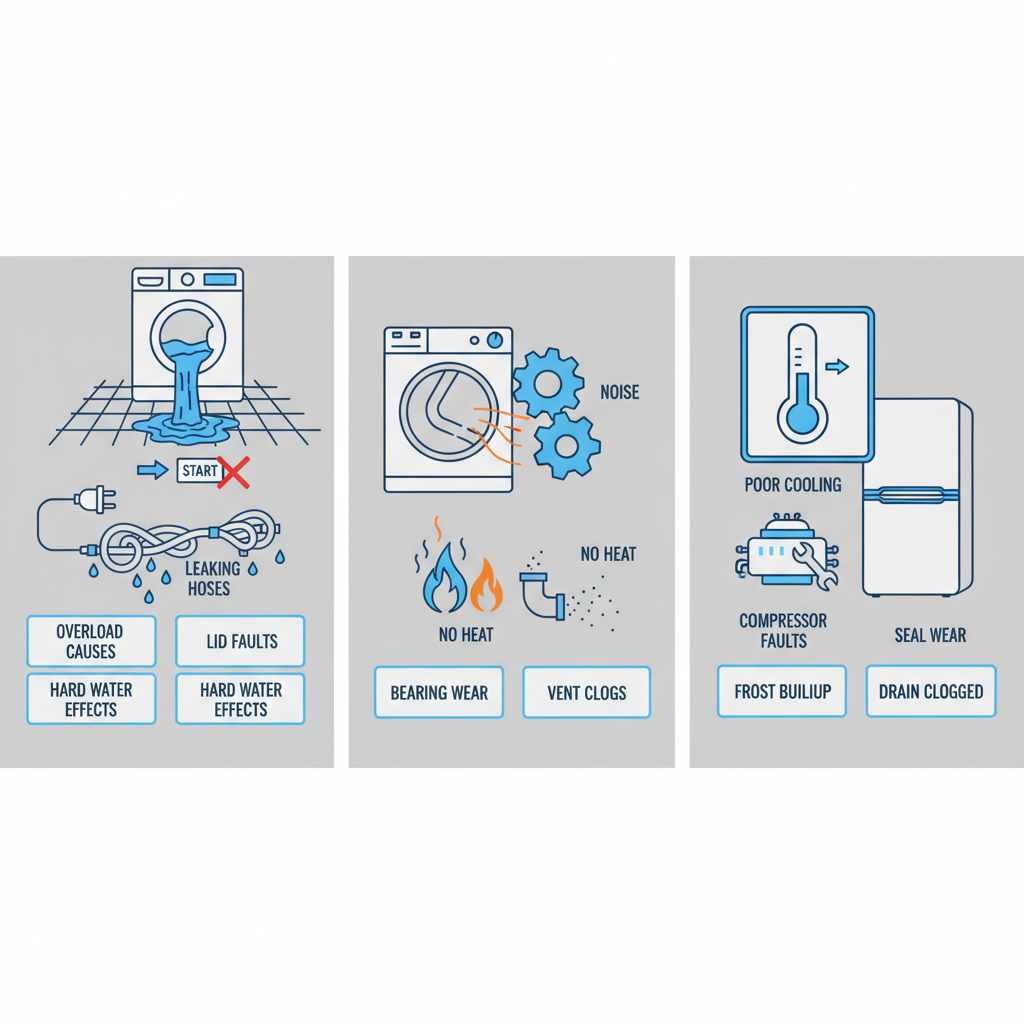 START

LEAKING HOSES

OVERLOAD CAUSES

LID FAULTS

HARD WATER EFFECTS

HARD WATER EFFECTS

NOISE

NO HEAT

NO HEAT

BEARING WEAR

VENT CLOGS

POOR COOLING

COMPRESSOR FAULTS

SEAL WEAR

FROST BUILIUP

DRAIN CLOGGED