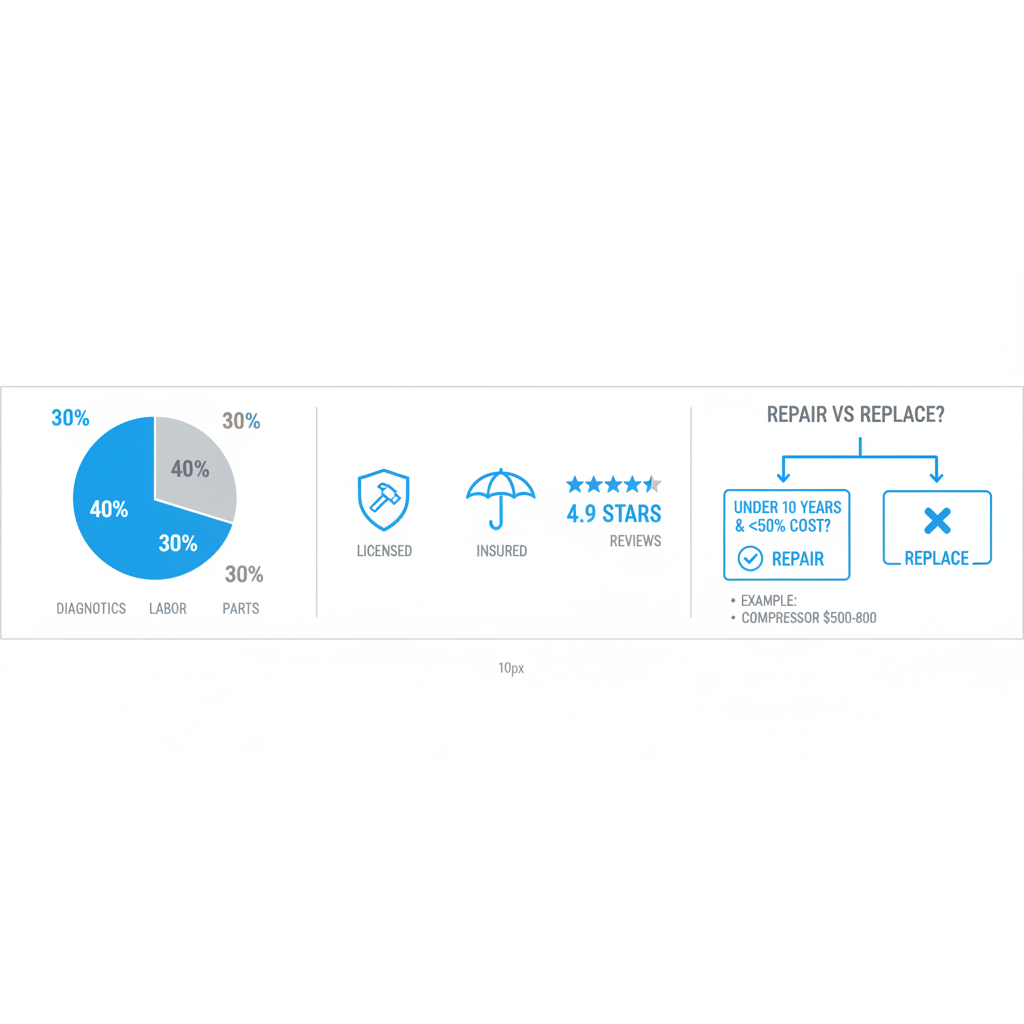 30%
30%
40%
40%
30%
30%
DIAGNOTICS LABOR PARTS

LICENSED
INSURED
4.9 STARS
REVIEWS

REPAIR VS REPLACE?
UNDER 10 YEARS & <50% COST?
REPAIR
REPLACE
• EXAMPLE:
• COMPRESSOR $500-800

10px