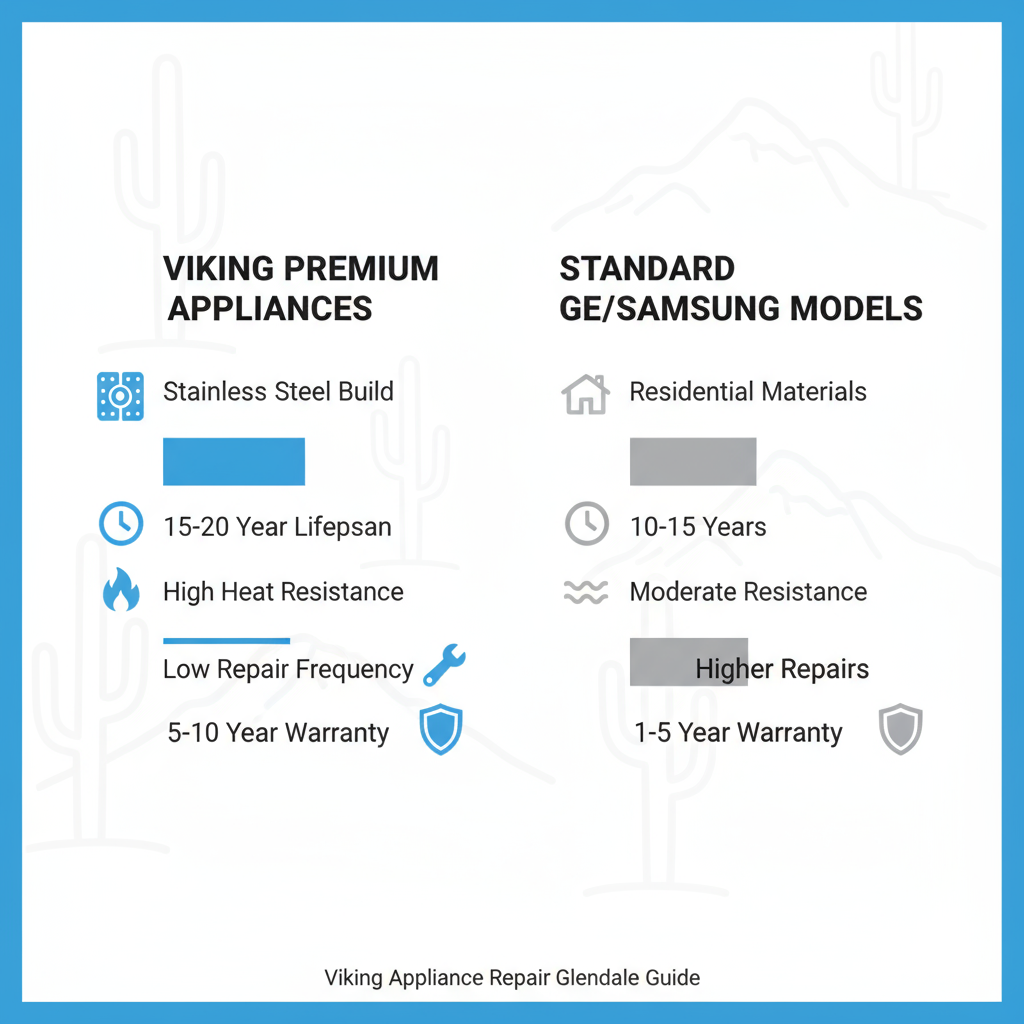 VIKING PREMIUM APPLIANCES

Stainless Steel Build

15-20 Year Lifepsan

High Heat Resistance

Low Repair Frequency

5-10 Year Warranty

STANDARD GE/SAMSUNG MODELS

Residential Materials

10-15 Years

Moderate Resistance

Higher Repairs

1-5 Year Warranty

Viking Appliance Repair Glendale Guide