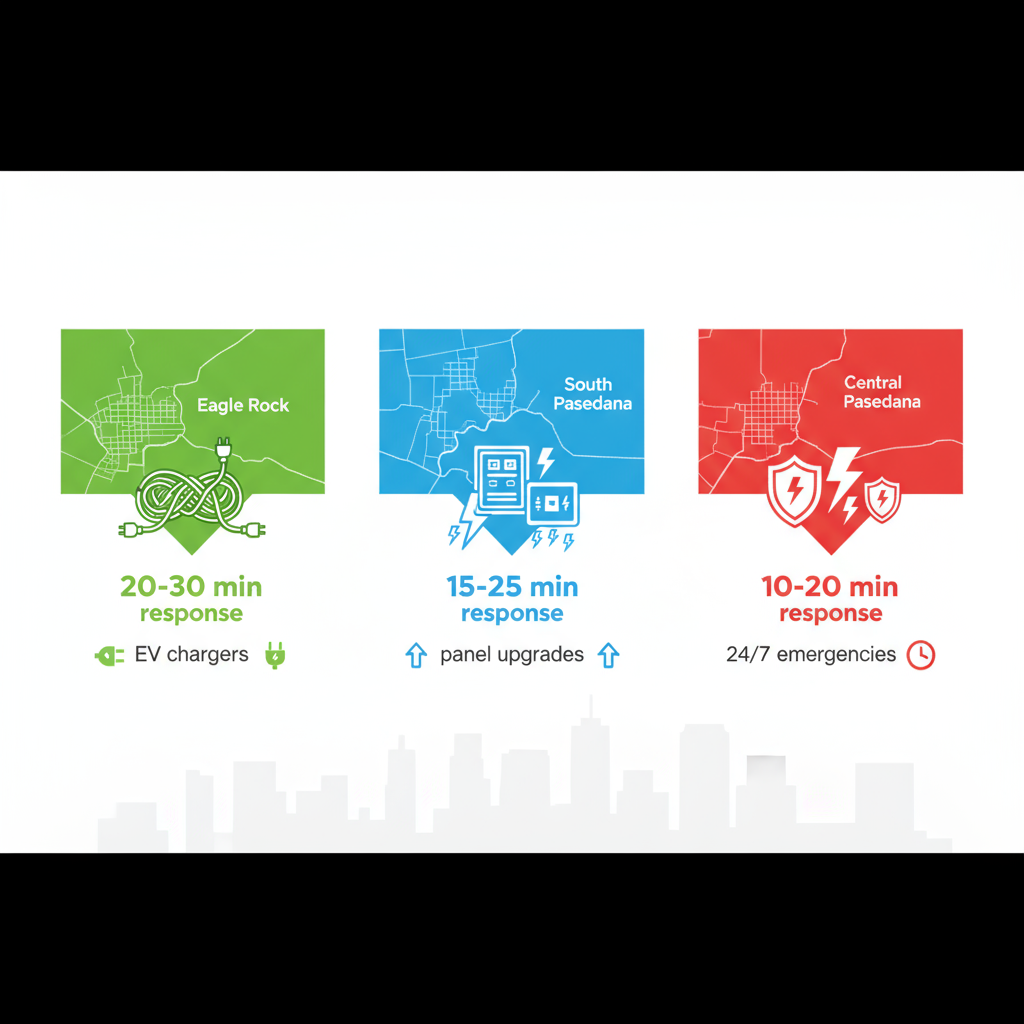 Eagle Rock

20-30 min response

EV chargers

South Pasedana

15-25 min response

panel upgrades

Central Pasedana

10-20 min response

24/7 emergencies