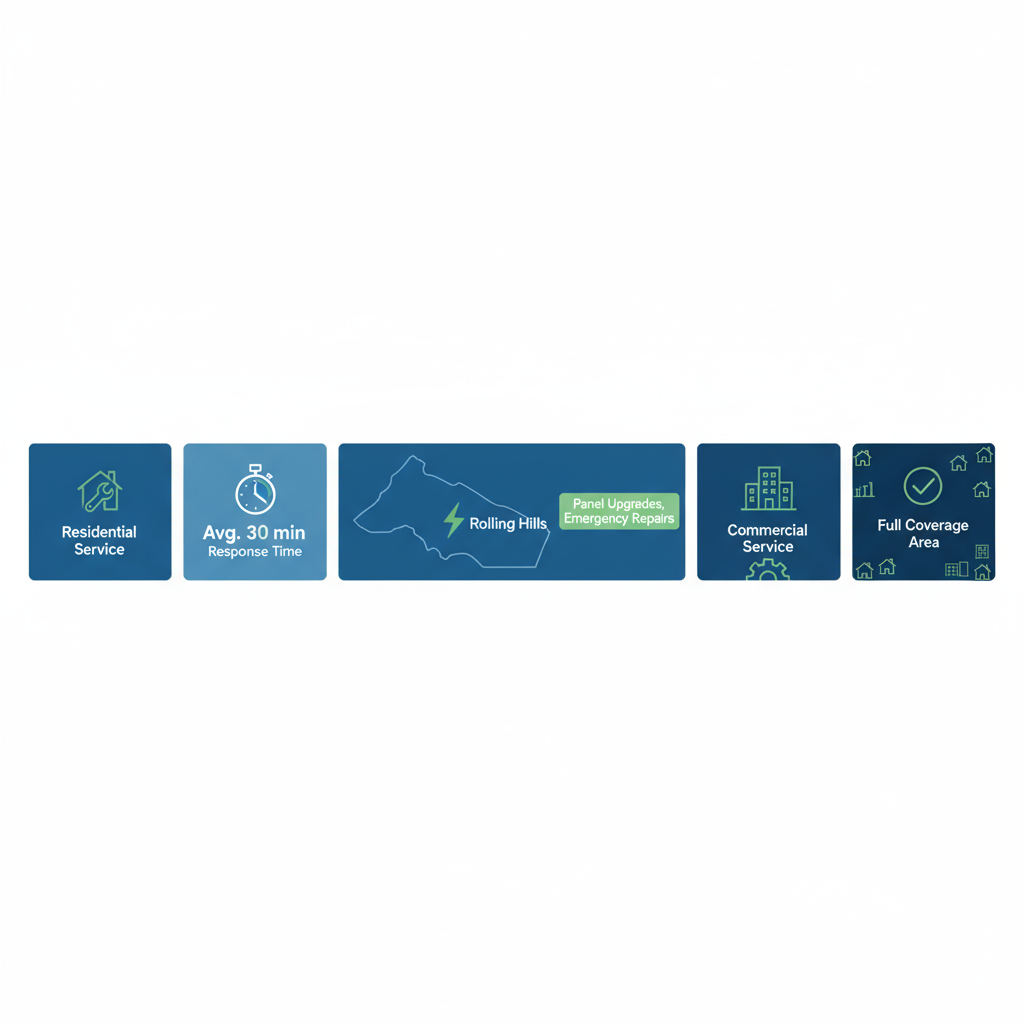 Residential Service

Avg. 30 min
Response Time

Rolling Hills

Panel Upgrades, Emergency Repairs

Commercial Service

Full Coverage Area