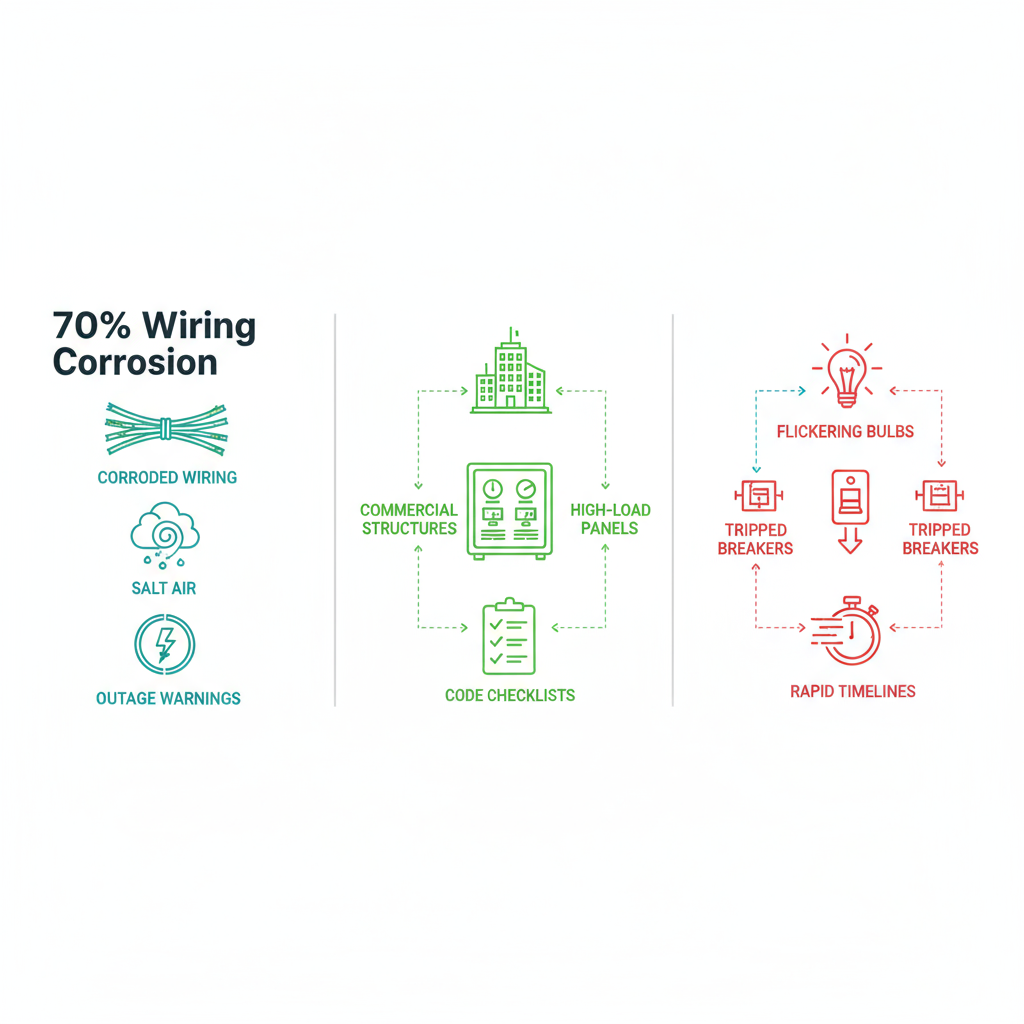 70% Wiring Corrosion

CORRODED WIRING

SALT AIR

OUTAGE WARNINGS

COMMERCIAL STRUCTURES

HIGH-LOAD PANELS

CODE CHECKLISTS

FLICKERING BULBS

TRIPPED BREAKERS

TRIPPED BREAKERS

RAPID TIMELINES