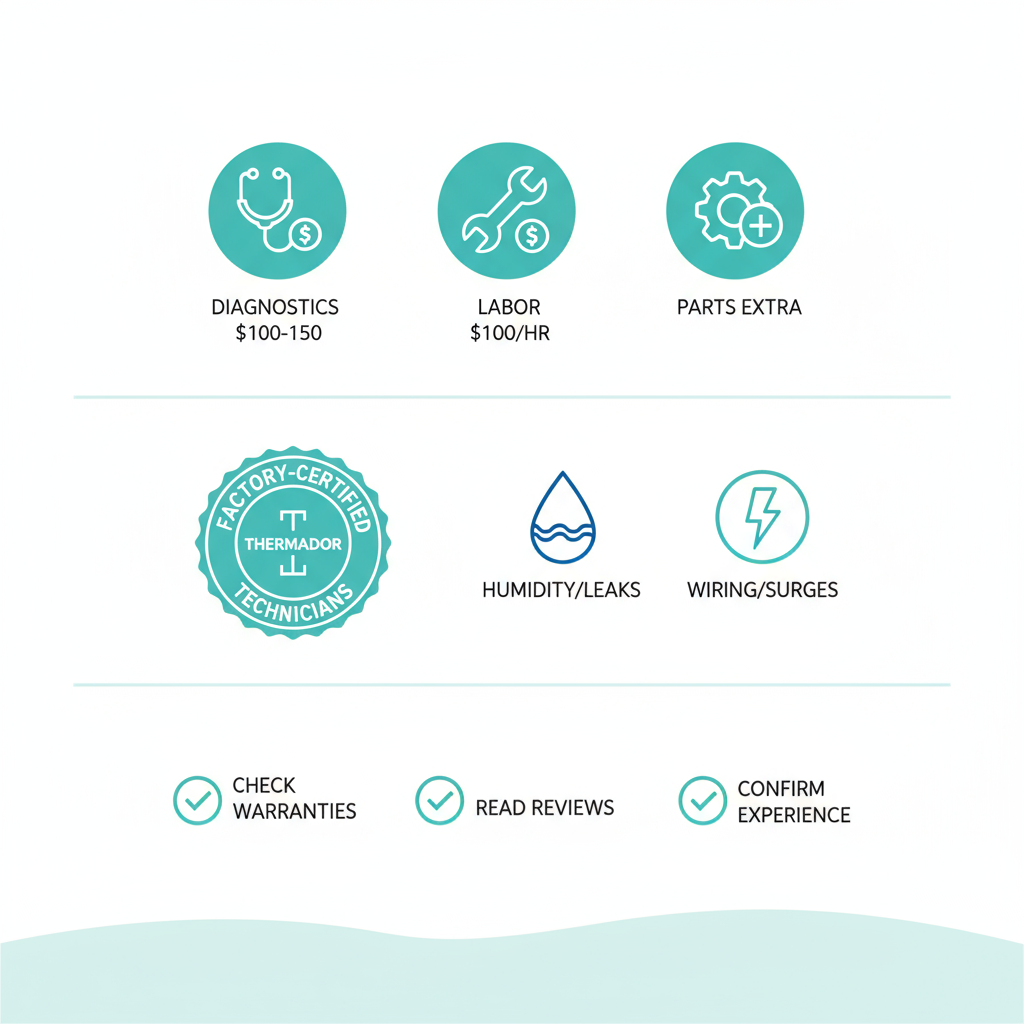 DIAGNOSTICS
$100-150

LABOR
$100/HR

PARTS EXTRA

FACTORY-CERTIFIED
THERMADOR
TECHNICIANS

HUMIDITY/LEAKS

WIRING/SURGES

CHECK WARRANTIES

READ REVIEWS

CONFIRM EXPERIENCE