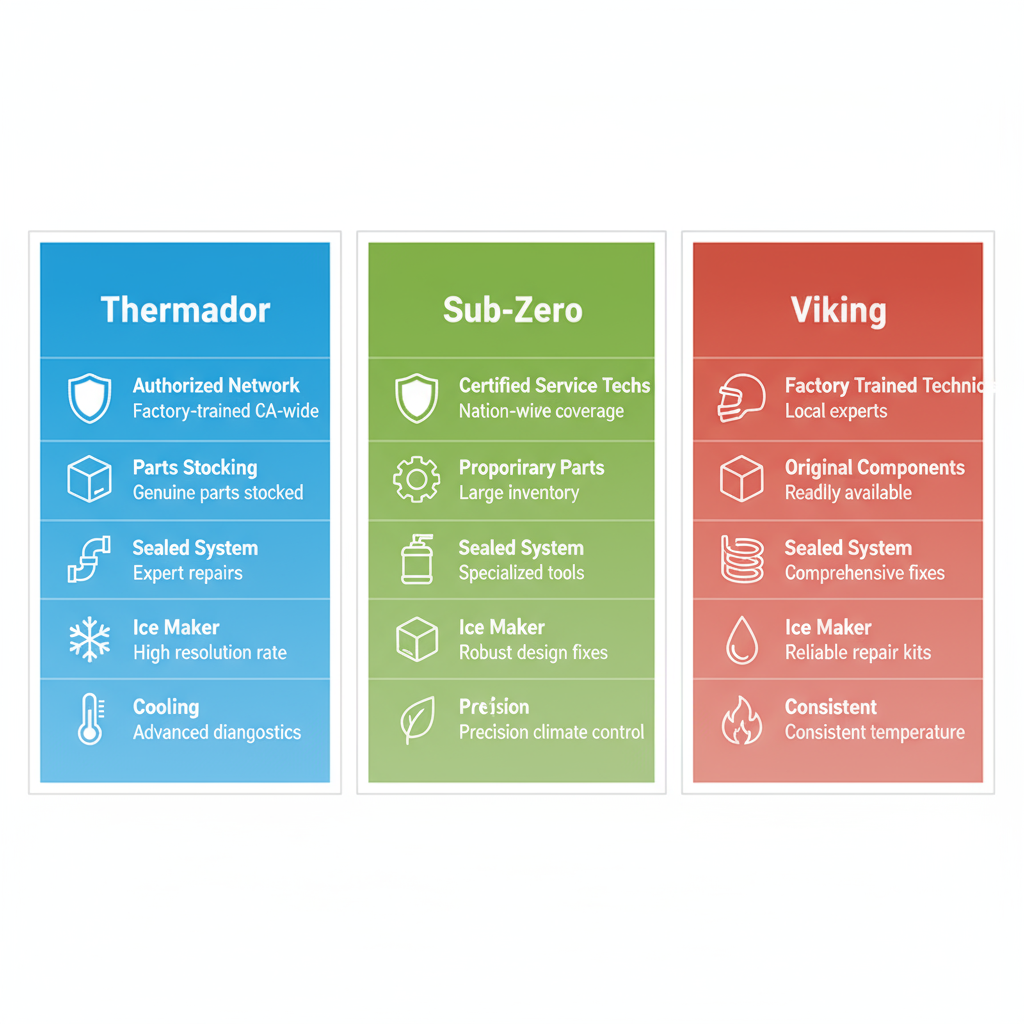 Thermador

Authorized Network
Factory-trained CA-wide

Parts Stocking
Genuine parts stocked

Sealed System
Expert repairs

Ice Maker
High resolution rate

Cooling
Advanced diangostics

Sub-Zero

Certified Service Techs
Nation-wive coverage

Proporirary Parts
Large inventory

Sealed System
Specialized tools

Ice Maker
Robust design fixes

Precision
Precision climate control

Viking

Factory Trained Technic
Local experts

Original Components
Readlly available

Sealed System
Comprehensive fixes

Ice Maker
Reliable repair kits

Consistent
Consistent temperature