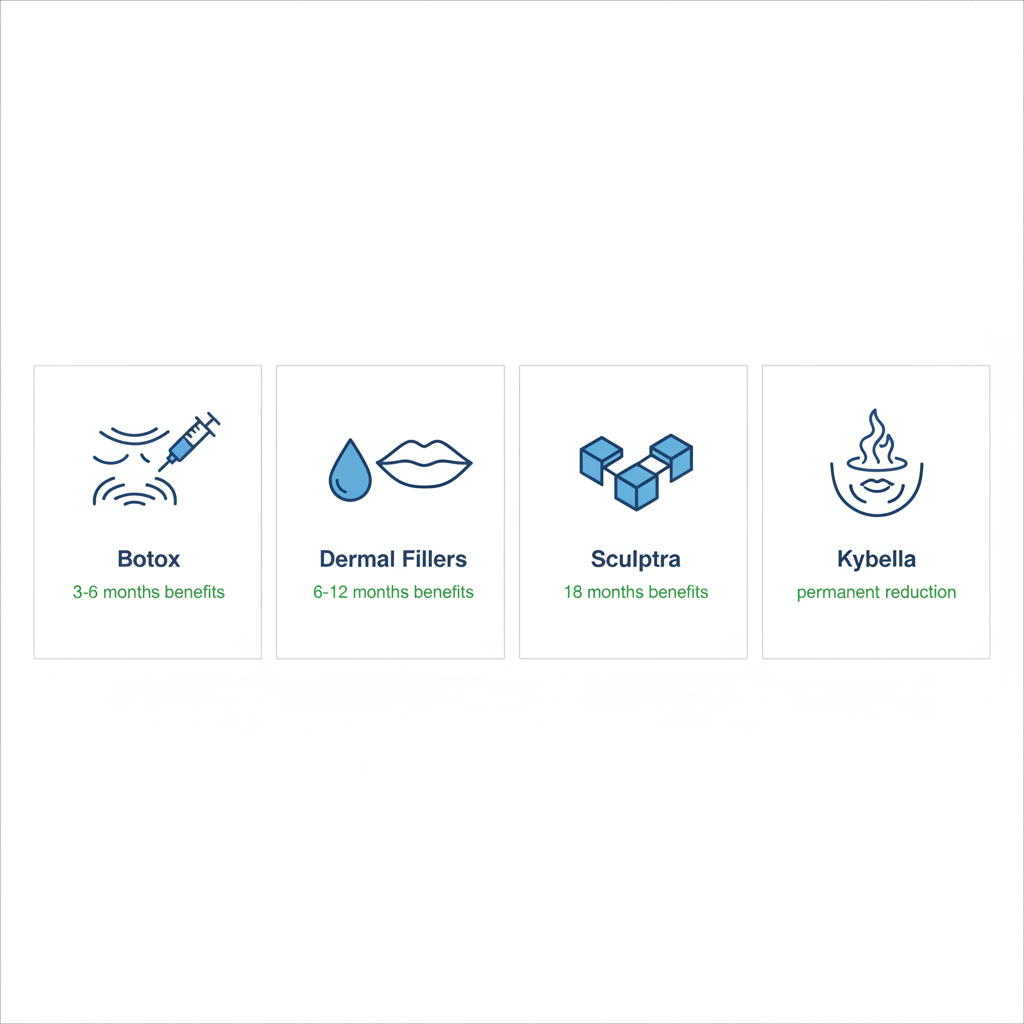 Botox
3-6 months benefits

Dermal Fillers
6-12 months benefits

Sculptra
18 months benefits

Kybella
permanent reduction