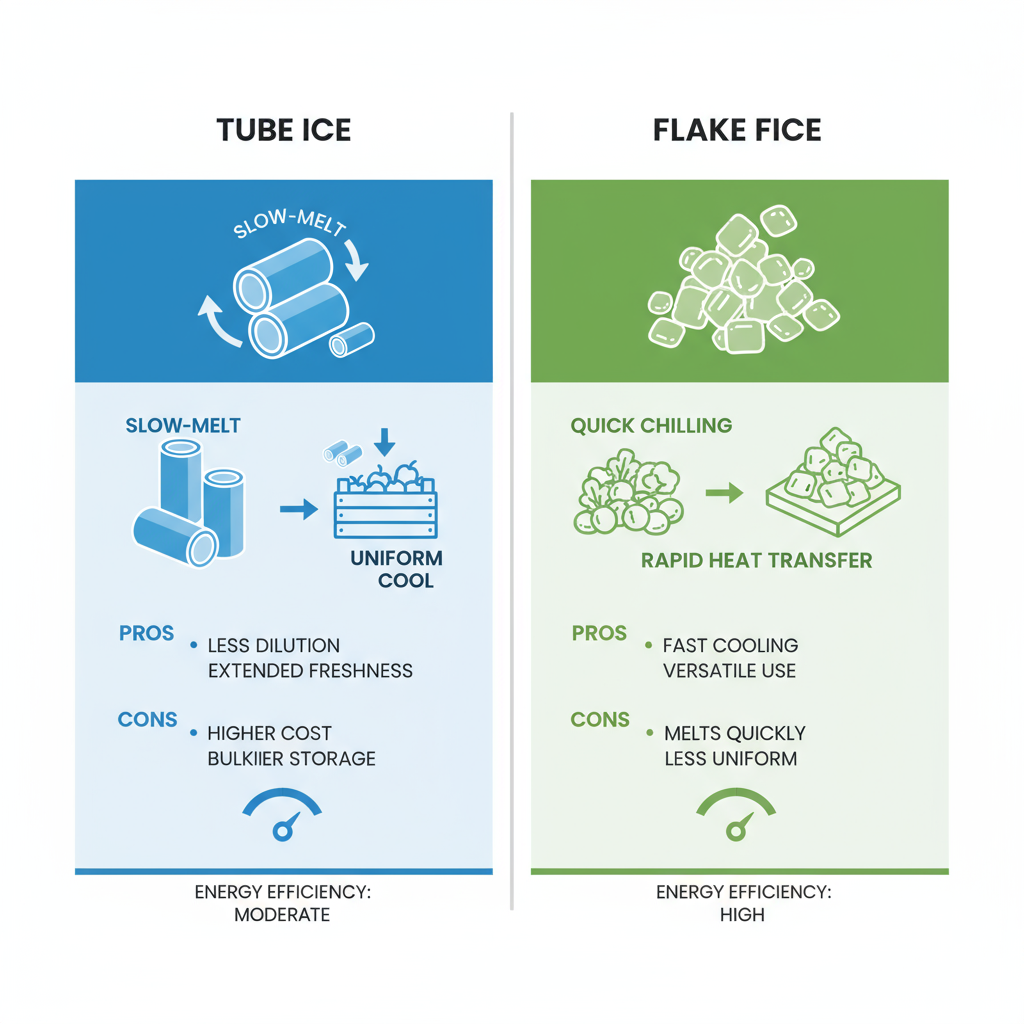 TUBE ICE

SLOW-MELT

SLOW-MELT

UNIFORM COOL

PROS • LESS DILUTION
EXTENDED FRESHNESS

CONS • HIGHER COST
BULKIIER STORAGE

ENERGY EFFICIENCY:
MODERATE

FLAKE FICE

QUICK CHILLING

RAPID HEAT TRANSFER

PROS • FAST COOLING
VERSATILE USE

CONS • MELTS QUICKLY
LESS UNIFORM

ENERGY EFFICIENCY:
HIGH