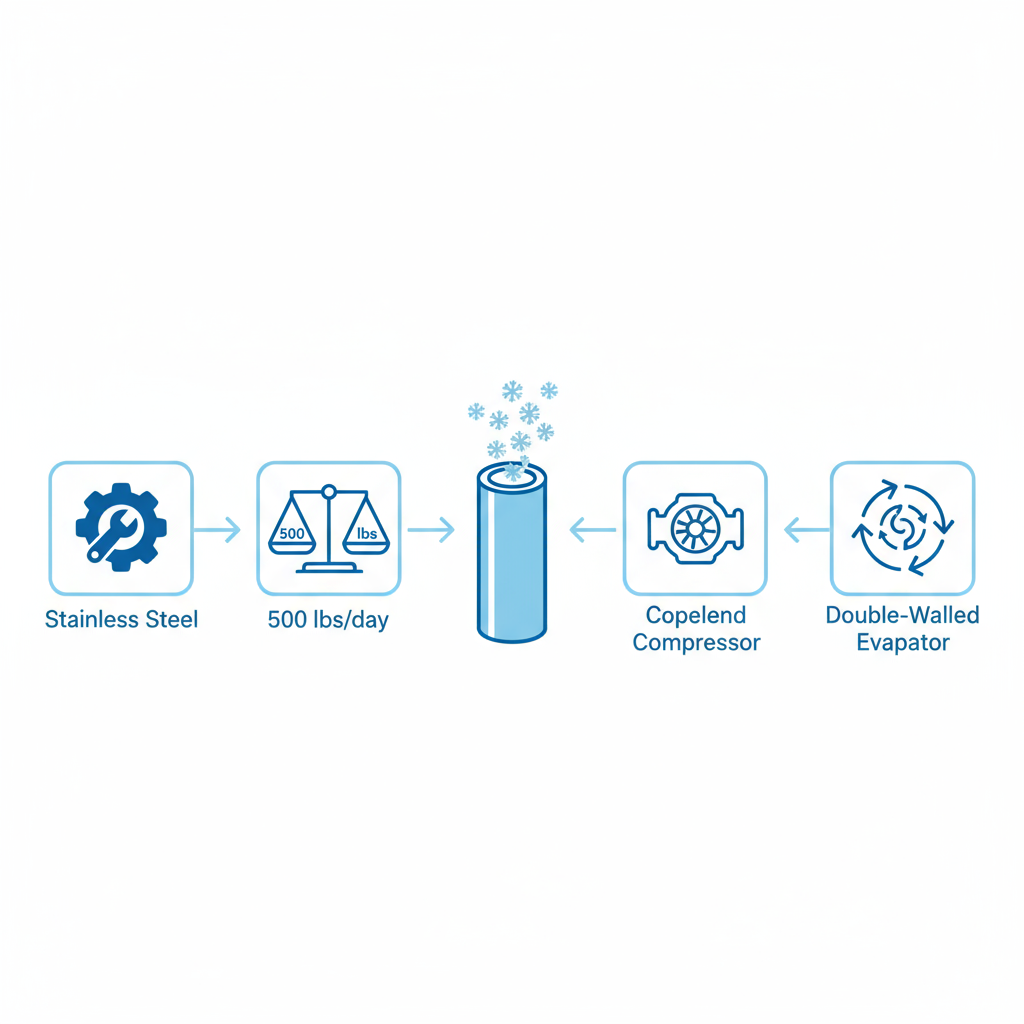 Stainless Steel

500 lbs

500 lbs/day

Copelend Compressor

Double-Walled Evapator