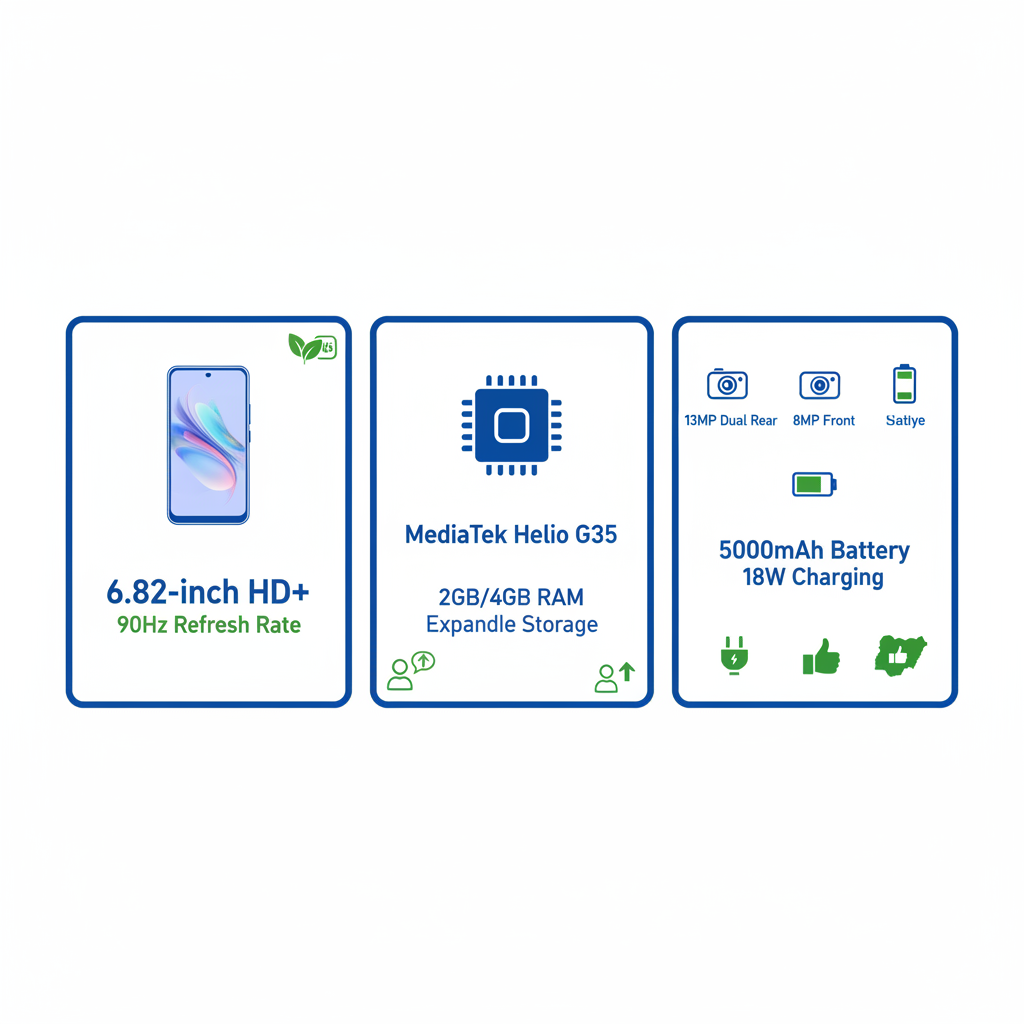 6.82-inch HD+
90Hz Refresh Rate

MediaTek Helio G35

2GB/4GB RAM
Expandle Storage

13MP Dual Rear
8MP Front
Satiye

5000mAh Battery
18W Charging