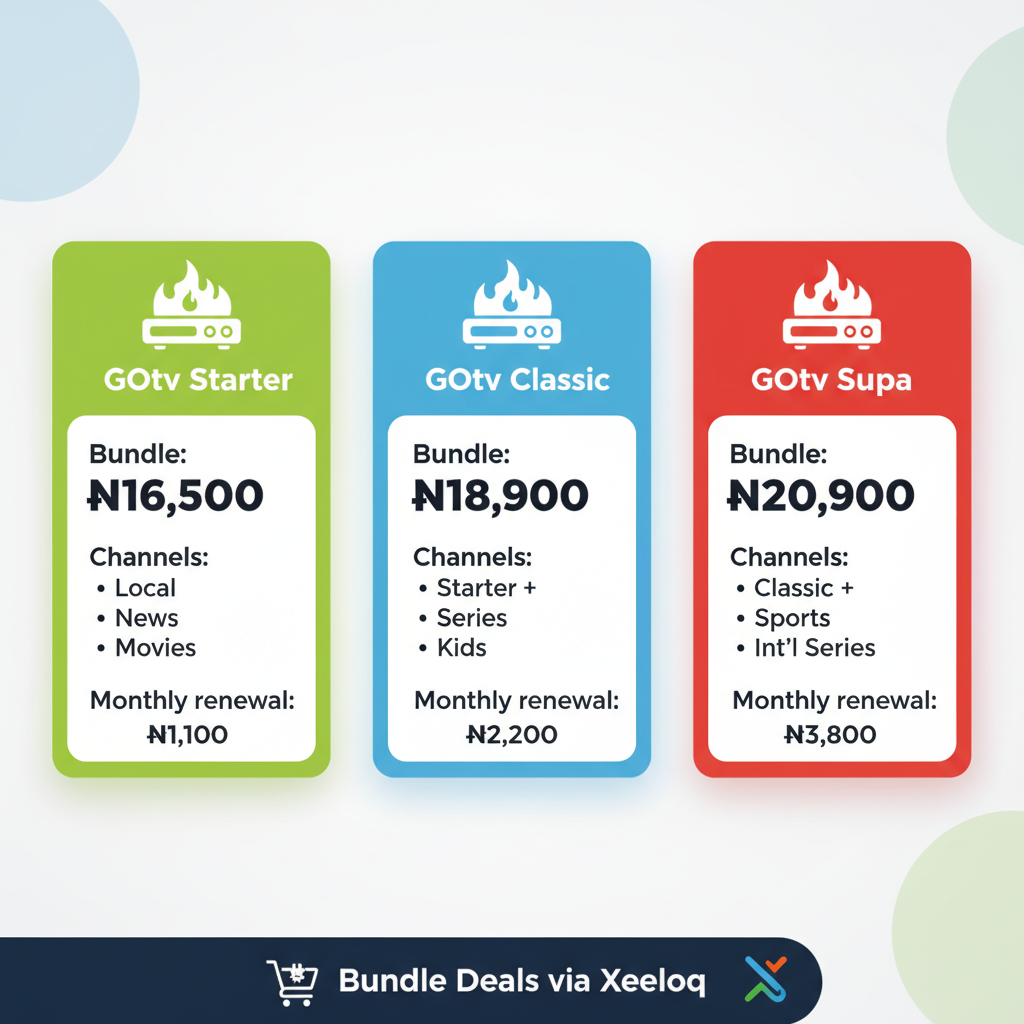 GOtv Starter

Bundle:
₦16,500

Channels:
• Local
• News
• Movies

Monthly renewal:
₦1,100

GOtv Classic

Bundle:
₦18,900

Channels:
• Starter +
• Series
• Kids

Monthly renewal:
₦2,200

GOtv Supa

Bundle:
₦20,900

Channels:
• Classic +
• Sports
• Int'l Series

Monthly renewal:
₦3,800

Bundle Deals via Xeeloq