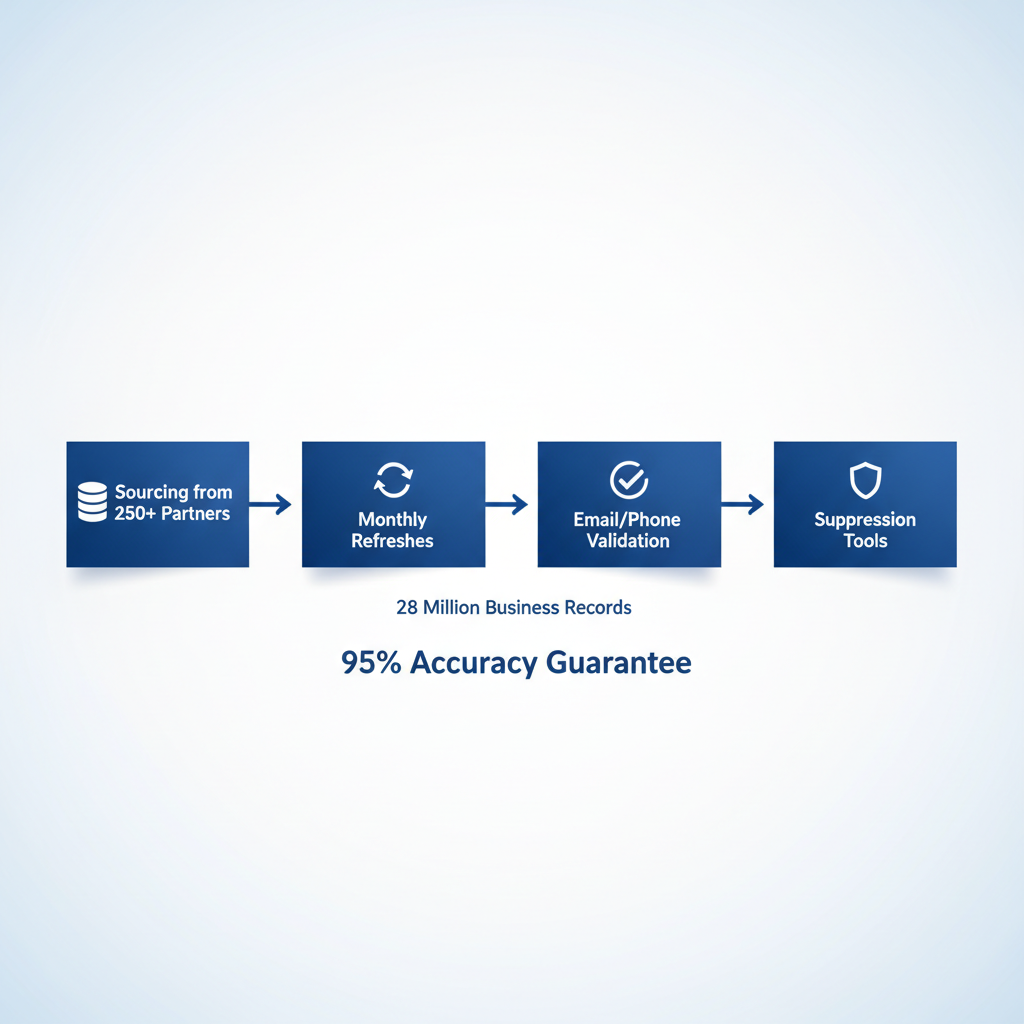 Sourcing from 250+ Partners

Monthly Refreshes

Email/Phone Validation

Suppression Tools

28 Million Business Records

95% Accuracy Guarantee