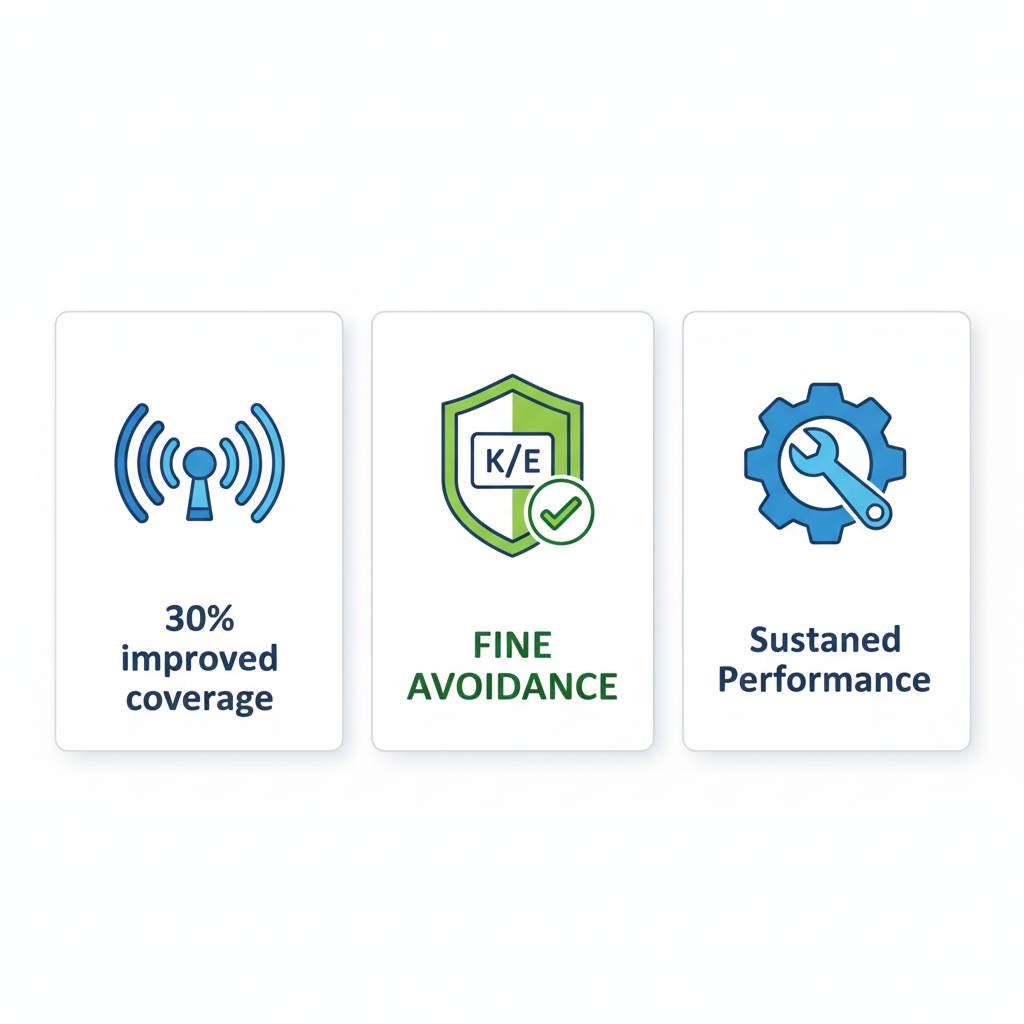 30%
improved
coverage

K/E

FINE
AVOIDANCE

Sustaned
Performance