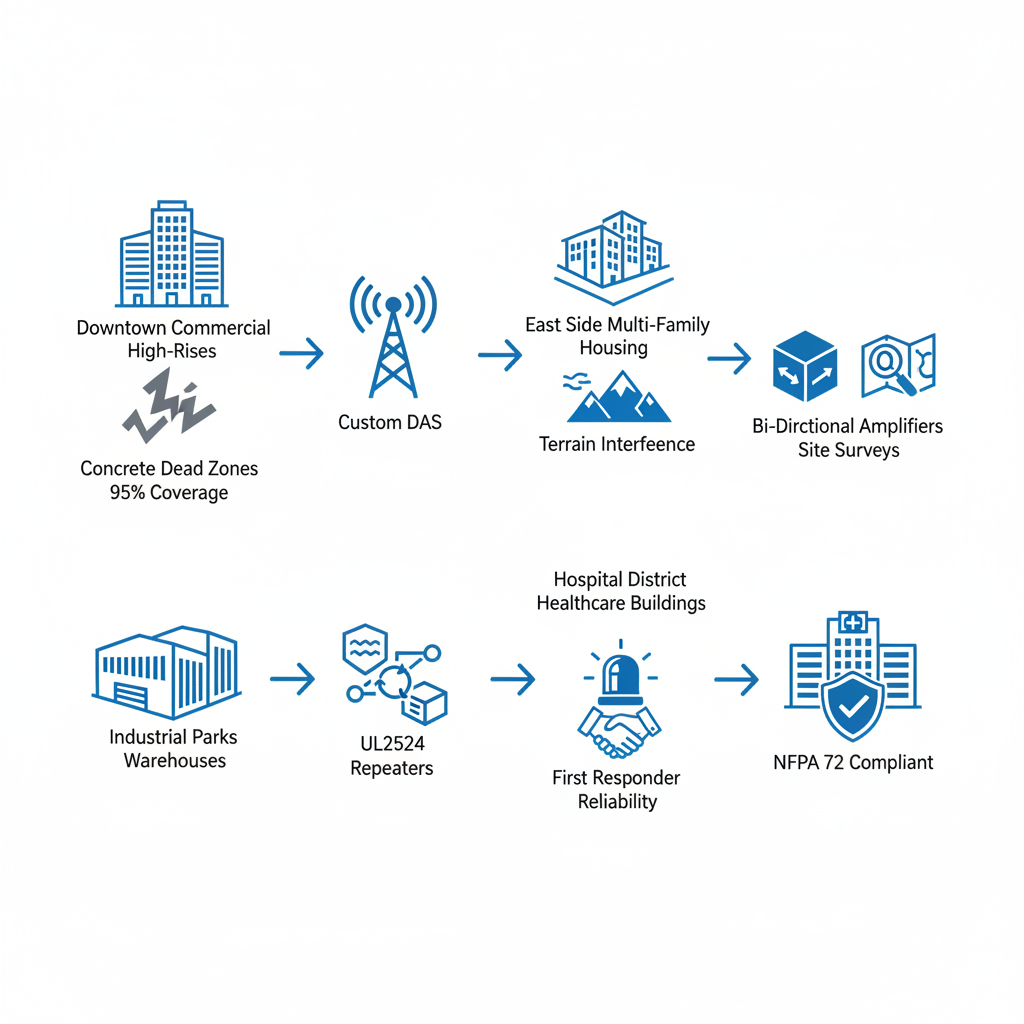 Downtown Commercial High-Rises

Concrete Dead Zones 95% Coverage

Custom DAS

East Side Multi-Family Housing

Terrain Interfeence

Bi-Dirctional Amplifiers Site Surveys

Industrial Parks Warehouses

UL2524 Repeaters

Hospital District Healthcare Buildings

First Responder Reliability

NFPA 72 Compliant