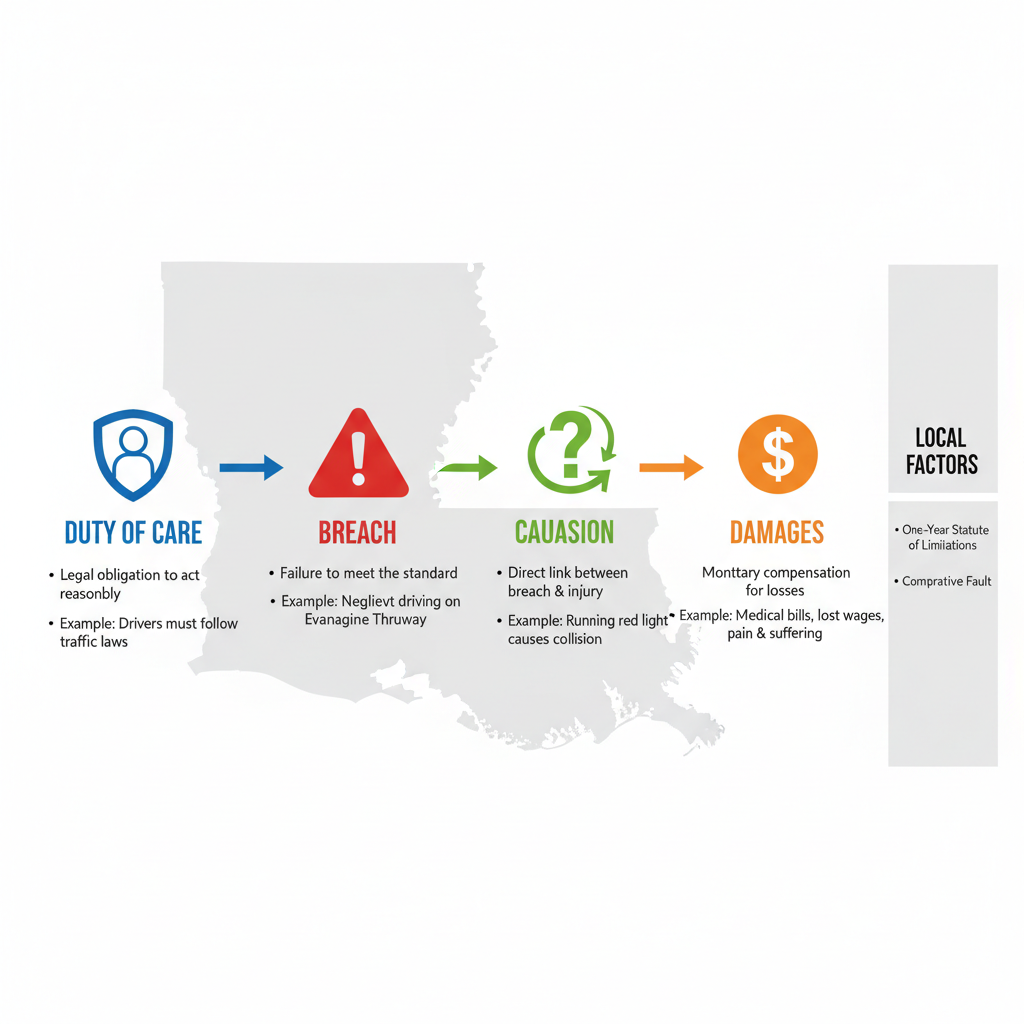 DUTY OF CARE

• Legal obligation to act reasonbly

• Example: Drivers must follow traffic laws

BREACH

• Failure to meet the standard

• Example: Neglievt driving on Evanagine Thruway

CAUASION

• Direct link between breach & injury

• Example: Running red light causes collision

DAMAGES

Monttary compensation for losses

• Example: Medical bills, lost wages, pain & suffering

LOCAL FACTORS

• One-Year Statute of Limiiations

• Comprative Fault