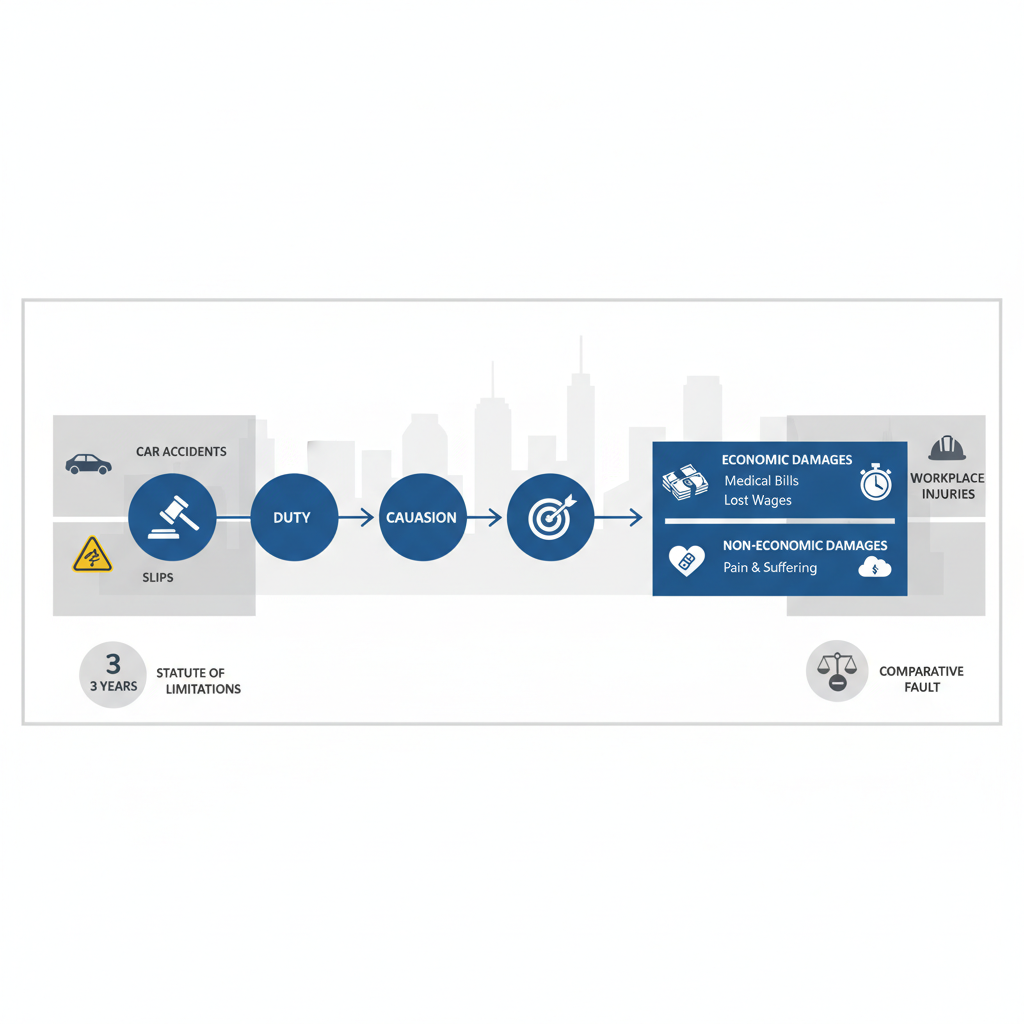 CAR ACCIDENTS

SLIPS

DUTY

CAUASION

ECONOMIC DAMAGES
Medical Bills
Lost Wages

NON-ECONOMIC DAMAGES
Pain & Suffering

WORKPLACE INJURIES

3
3 YEARS

STATUTE OF LIMITATIONS

COMPARATIVE FAULT