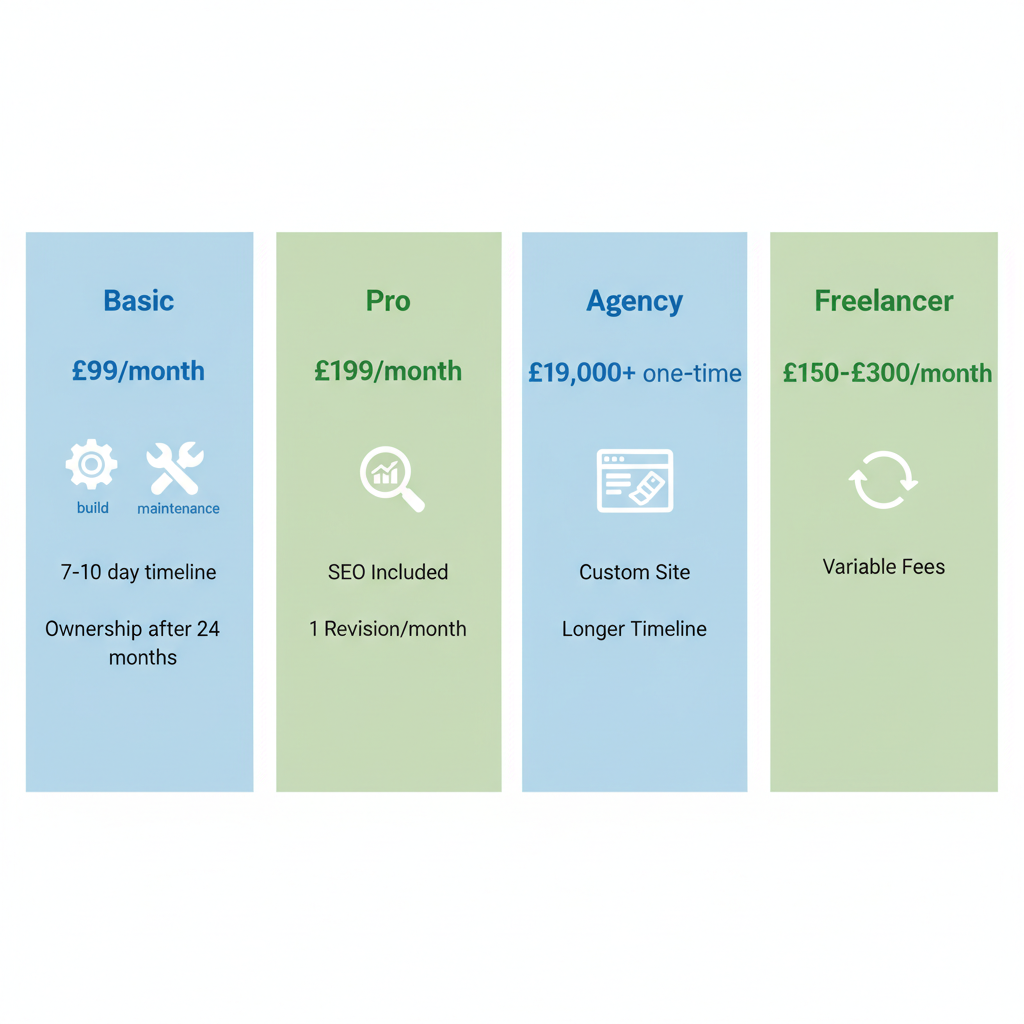 Basic

£99/month

build

maintenance

7-10 day timeline

Ownership after 24 months

Pro

£199/month

SEO Included

1 Revision/month

Agency

£19,000+ one-time

Custom Site

Longer Timeline

Freelancer

£150-£300/month

Variable Fees