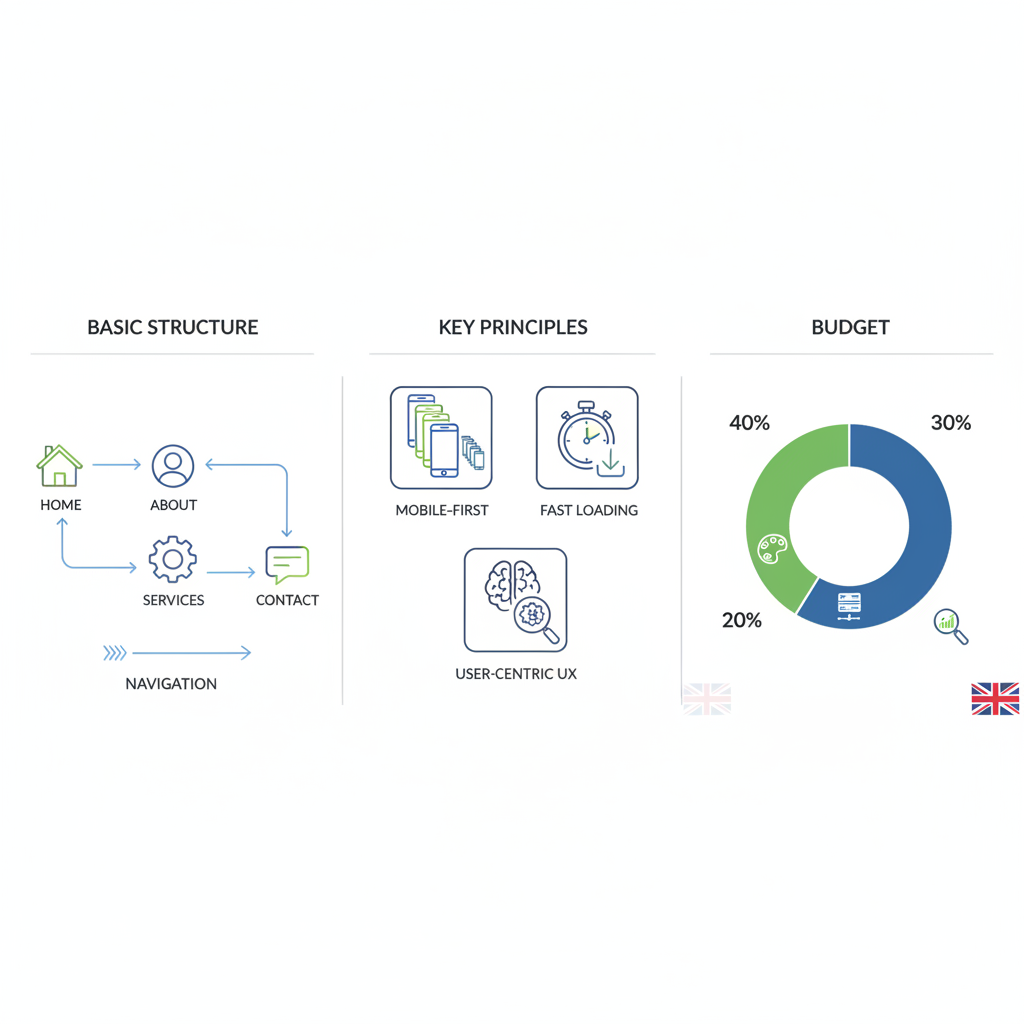 BASIC STRUCTURE

HOME

ABOUT

SERVICES

CONTACT

NAVIGATION

KEY PRINCIPLES

MOBILE-FIRST

FAST LOADING

USER-CENTRIC UX

BUDGET

40%

30%

20%