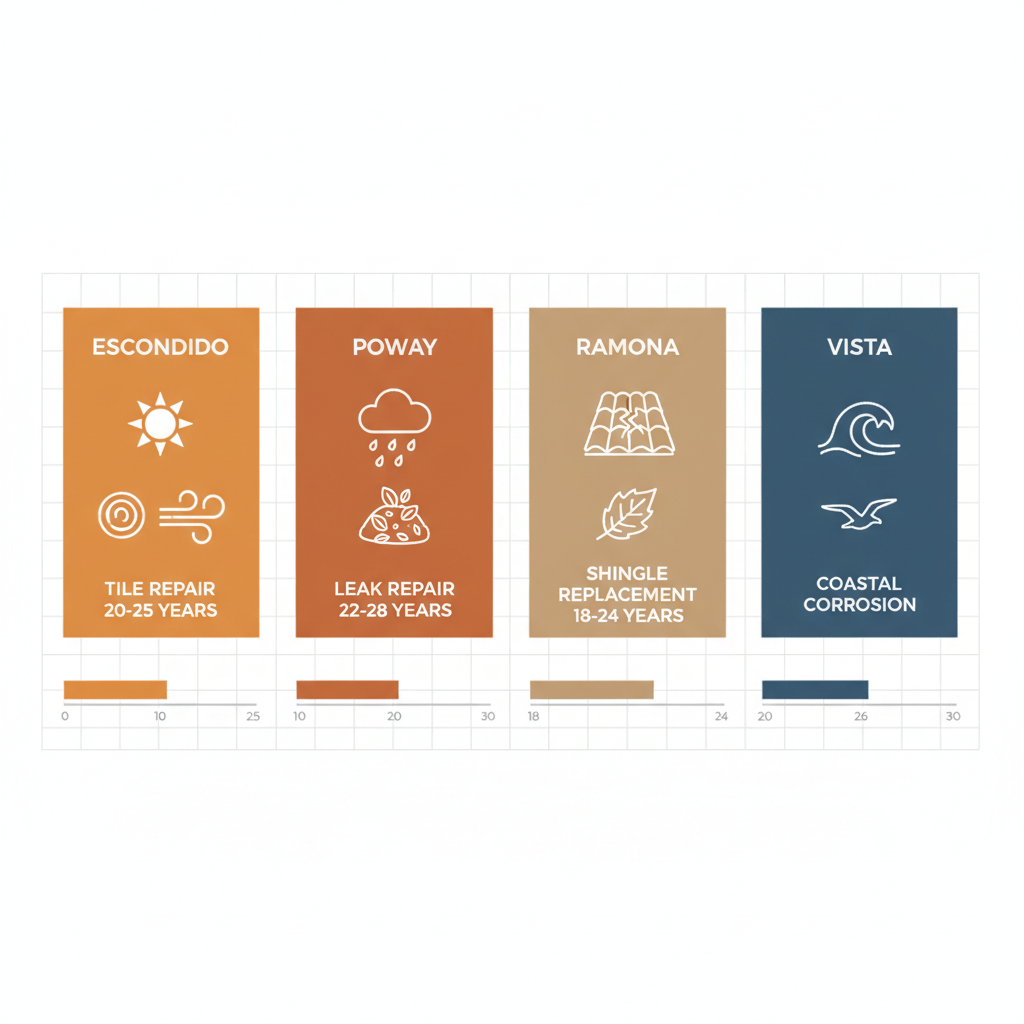 ESCONDIDO

TILE REPAIR
20-25 YEARS

0 10 25

POWAY

LEAK REPAIR
22-28 YEARS

10 20 30

RAMONA

SHINGLE
REPLACEMENT
18-24 YEARS

18 24

VISTA

COASTAL
CORROSION

20 26 30