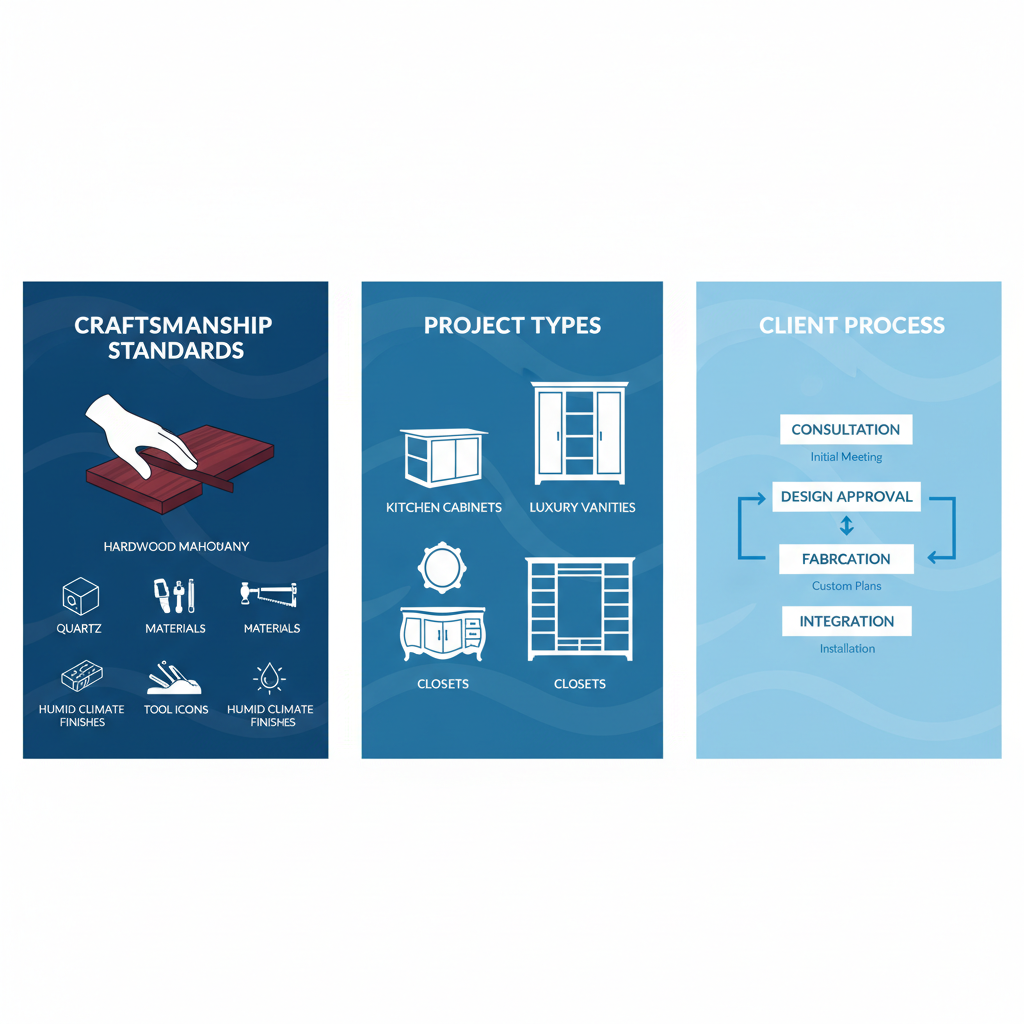 CRAFTSMANSHIP STANDARDS

HARDWOOD MAHOUANY

QUARTZ

MATERIALS

MATERIALS

HUMID CLIMATE FINISHES

TOOL ICONS

HUMID CLIMATE FINISHES

PROJECT TYPES

KITCHEN CABINETS

LUXURY VANITIES

CLOSETS

CLOSETS

CLIENT PROCESS

CONSULTATION

Initial Meeting

DESIGN APPROVAL

FABRCATION

Custom Plans

INTEGRATION

Installation