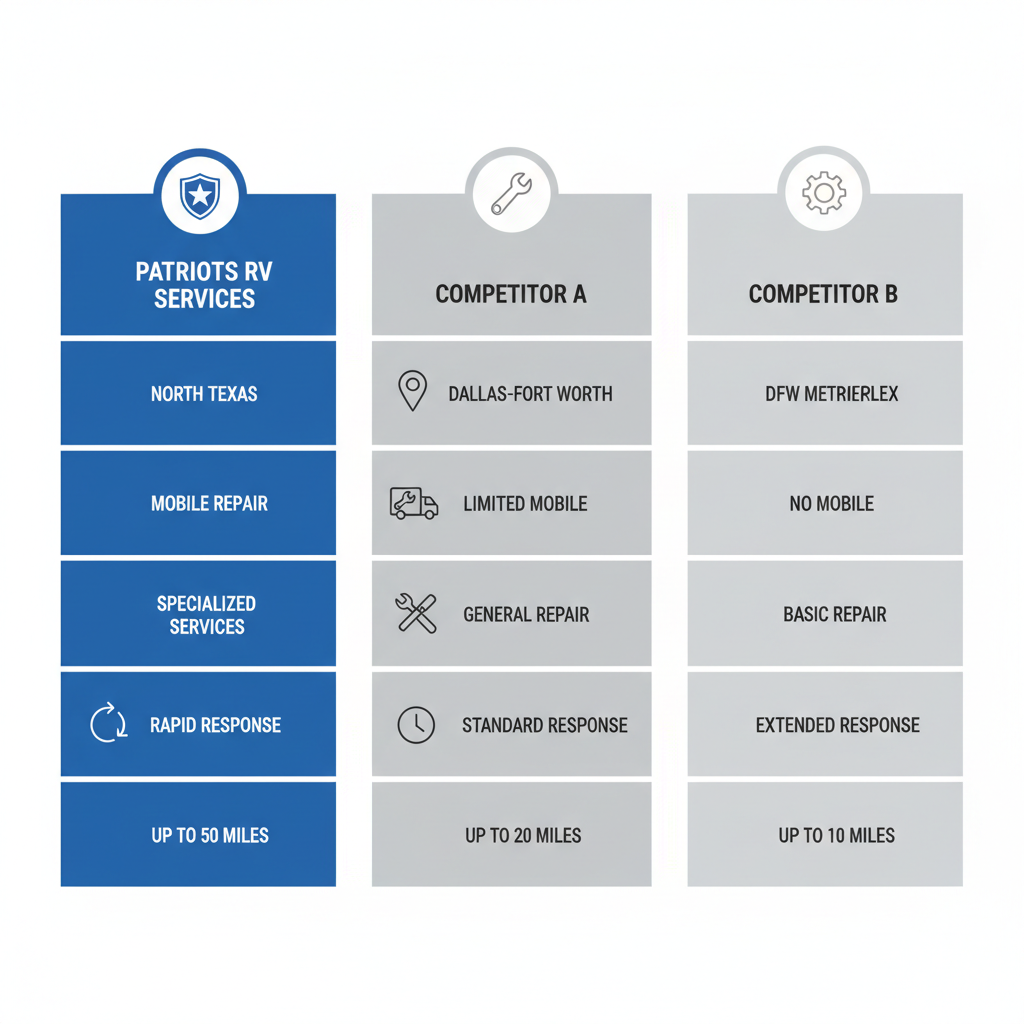 | PATRIOTS RV SERVICES | COMPETITOR A | COMPETITOR B |
|---|---|---|
| NORTH TEXAS | DALLAS-FORT WORTH | DFW METRIERLEX |
| MOBILE REPAIR | LIMITED MOBILE | NO MOBILE |
| SPECIALIZED SERVICES | GENERAL REPAIR | BASIC REPAIR |
| RAPID RESPONSE | STANDARD RESPONSE | EXTENDED RESPONSE |
| UP TO 50 MILES | UP TO 20 MILES | UP TO 10 MILES |