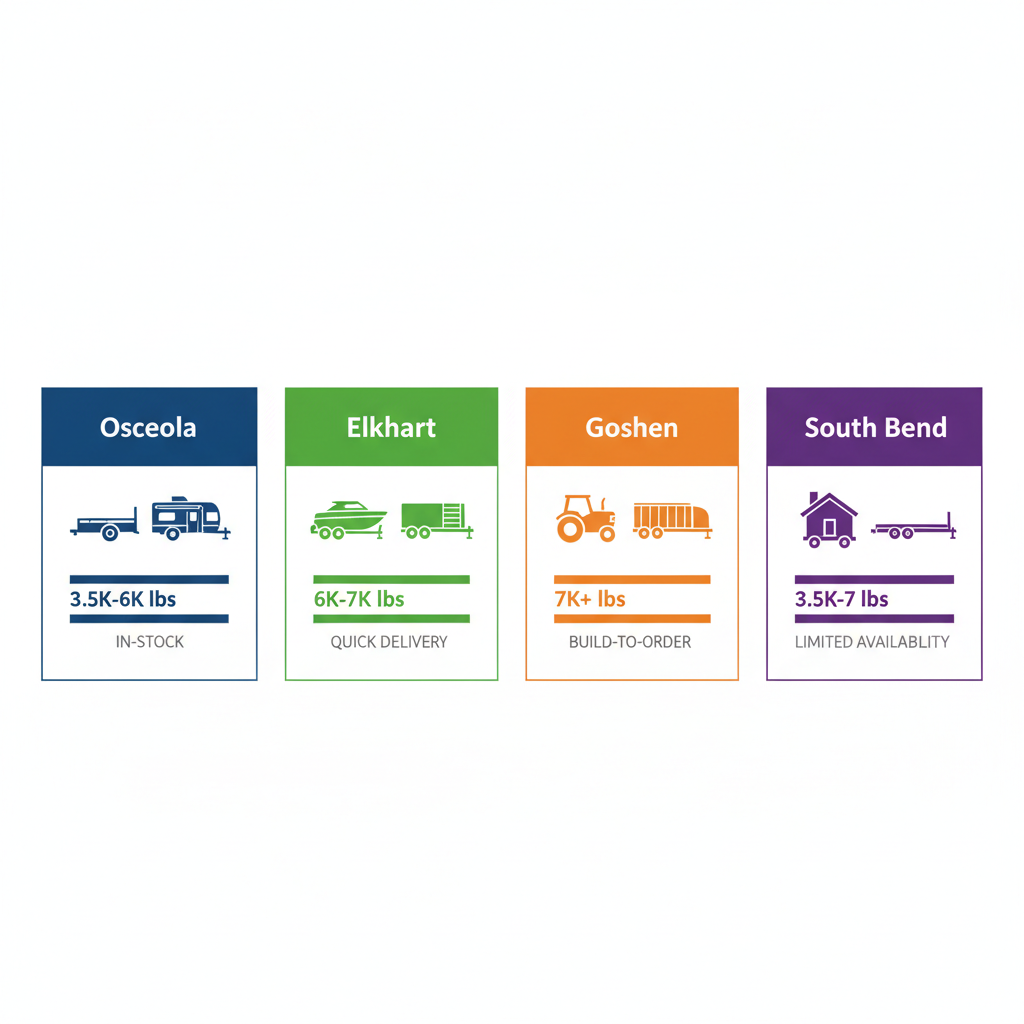 Osceola

3.5K-6K lbs

IN-STOCK

Elkhart

6K-7K lbs

QUICK DELIVERY

Goshen

7K+ lbs

BUILD-TO-ORDER

South Bend

3.5K-7 lbs

LIMITED AVAILABLITY