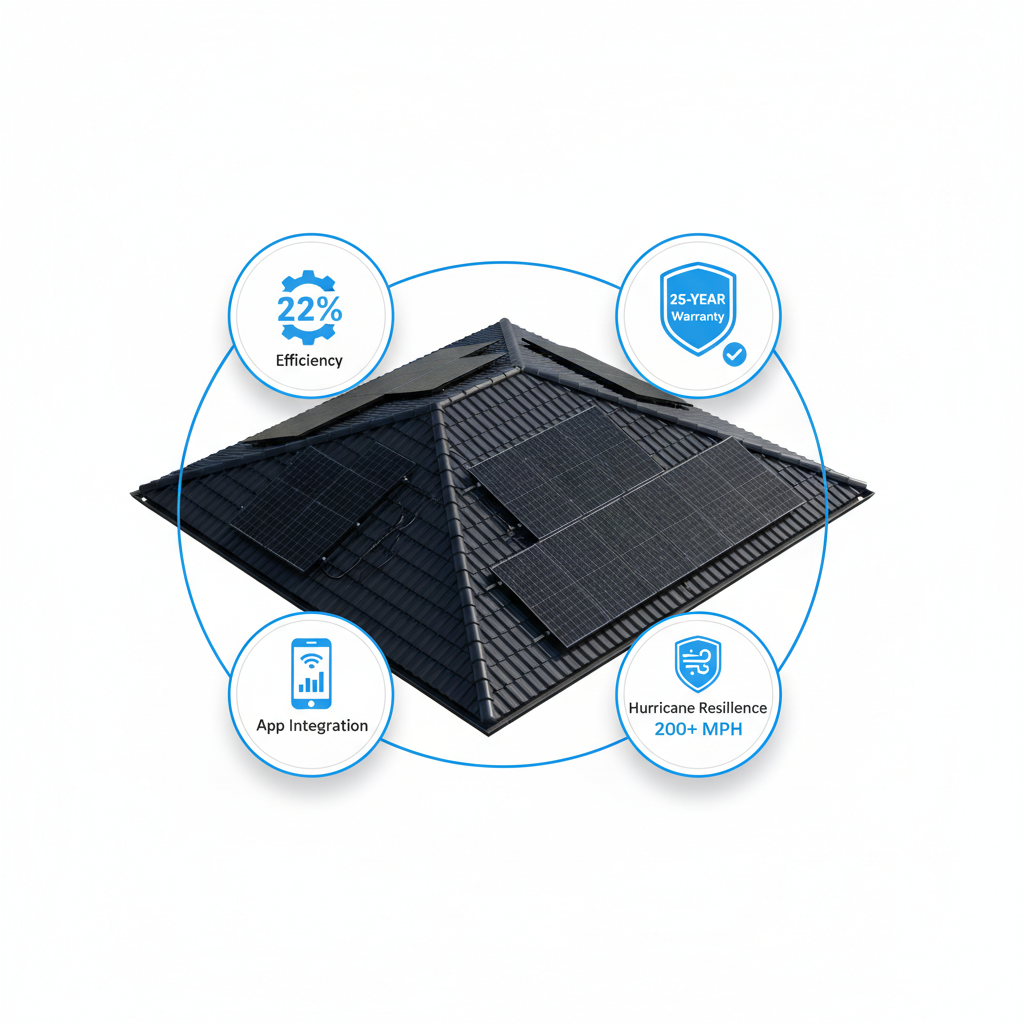 22%
Efficiency

25-YEAR
Warranty

App Integration

Hurricane Resilience
200+ MPH