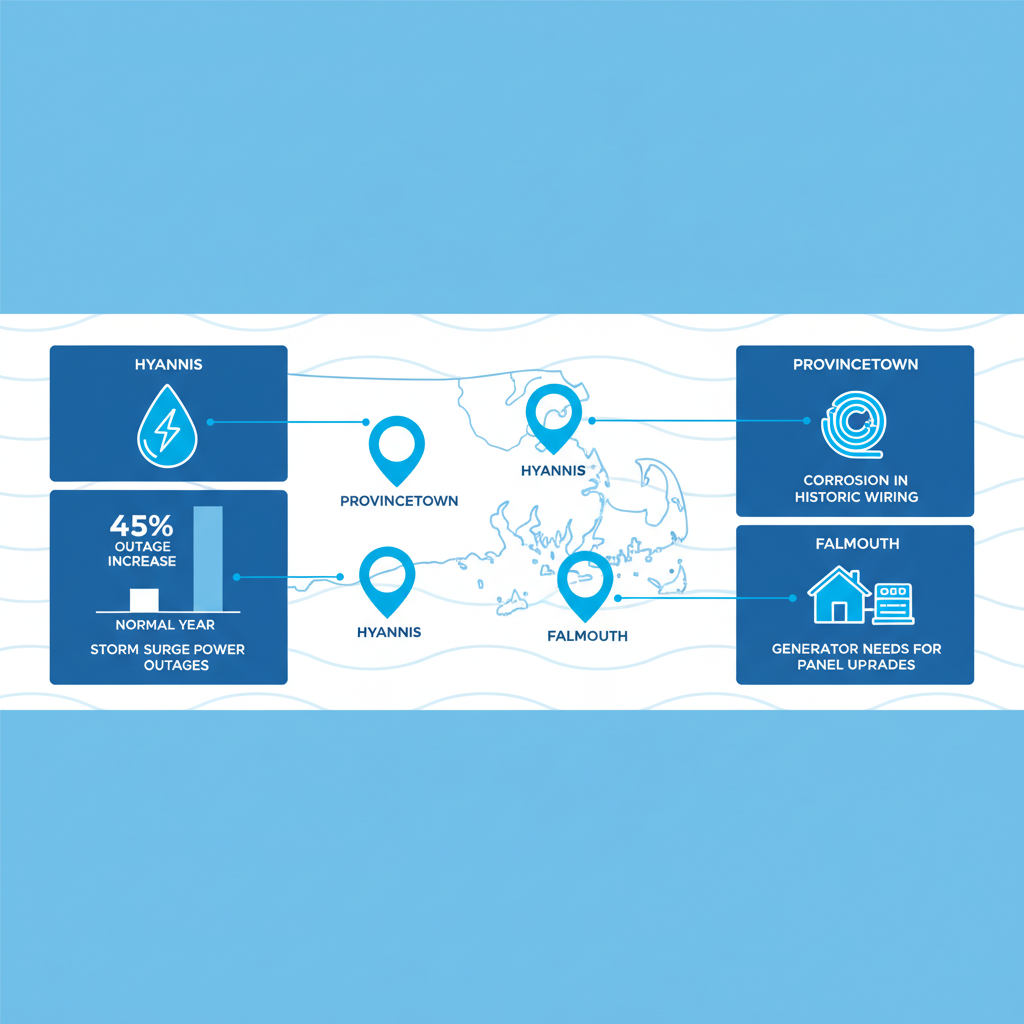 HYANNIS

45%
OUTAGE
INCREASE

NORMAL YEAR

STORM SURGE POWER OUTAGES

PROVINCETOWN

HYANNIS

HYANNIS

FALMOUTH

PROVINCETOWN

CORROSION IN HISTORIC WIRING

FALMOUTH

GENERATOR NEEDS FOR PANEL UPRADES