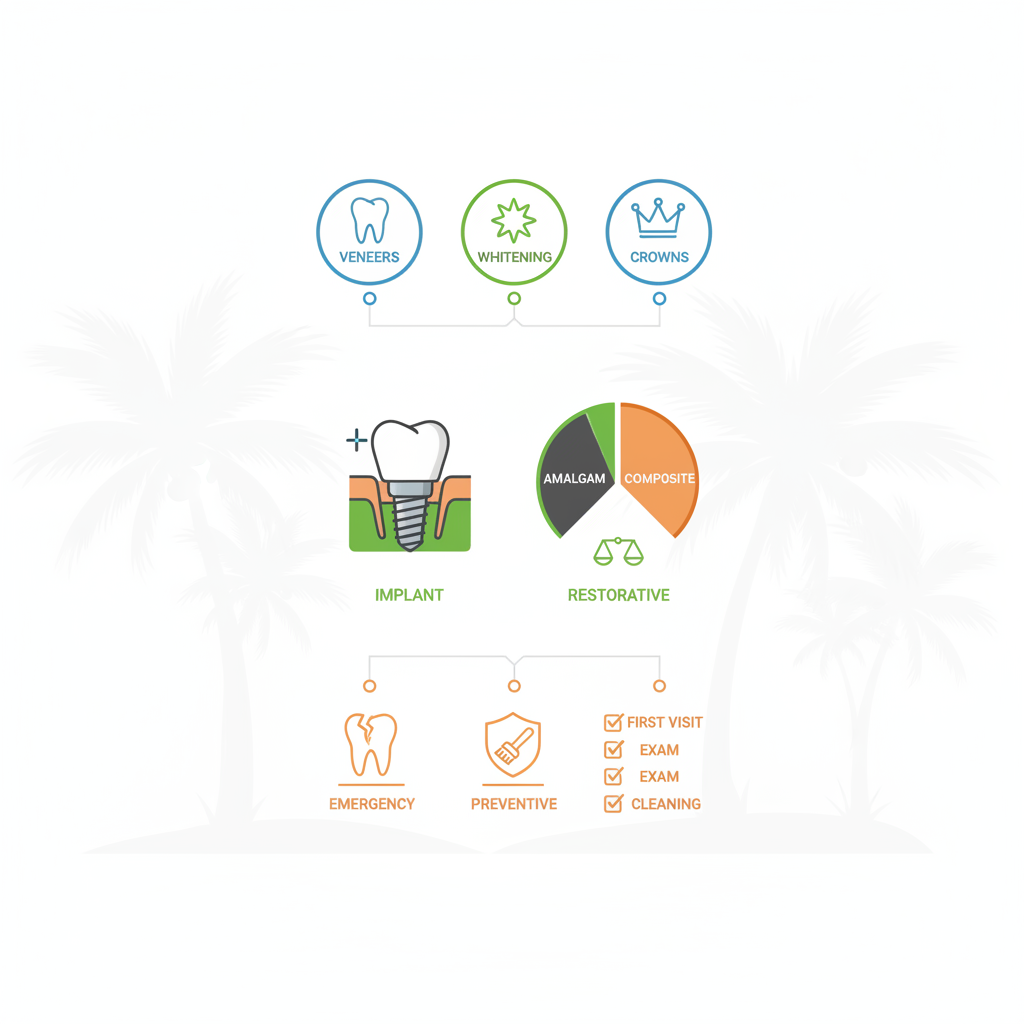 VENEERS
WHITENING
CROWNS

AMALGAM
COMPOSITE

IMPLANT
RESTORATIVE

EMERGENCY
PREVENTIVE
FIRST VISIT
EXAM
EXAM
CLEANING