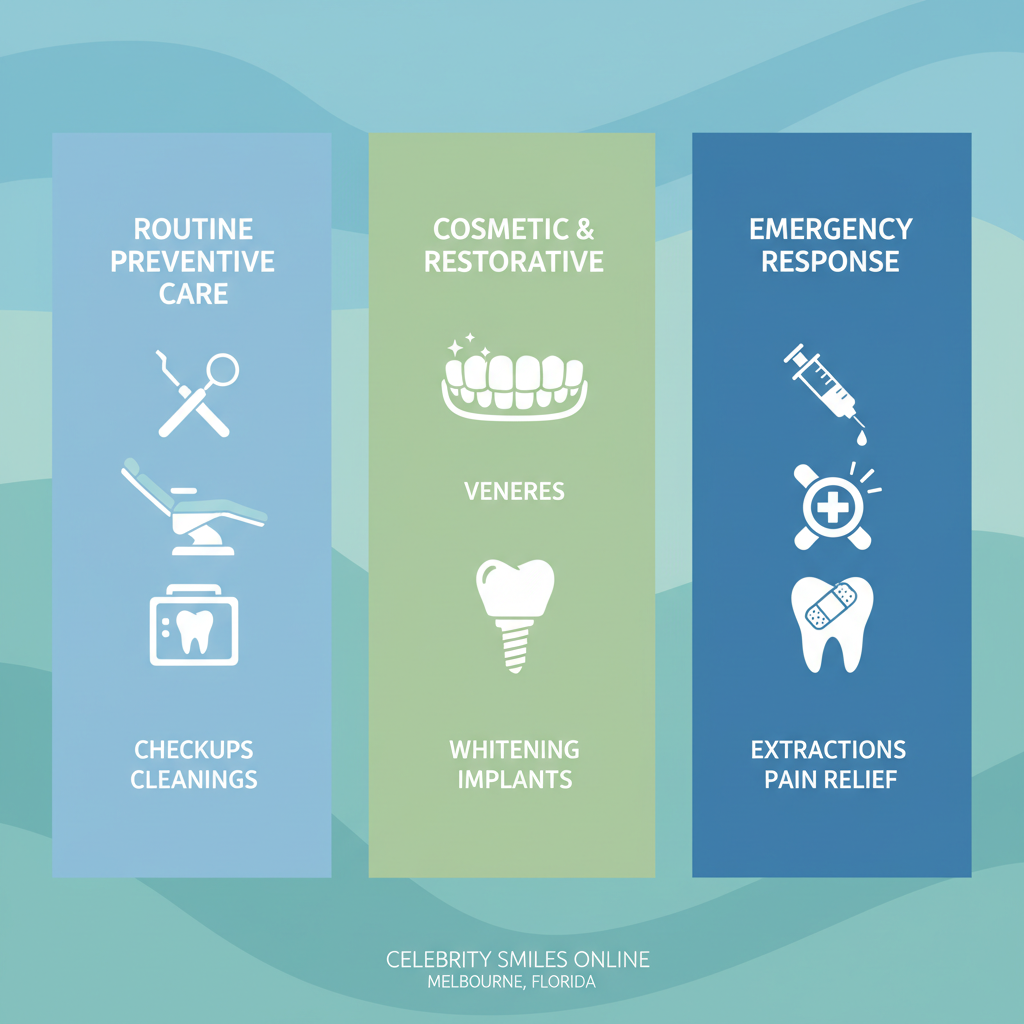 ROUTINE PREVENTIVE CARE

CHECKUPS
CLEANINGS

COSMETIC & RESTORATIVE

VENERES

WHITENING
IMPLANTS

EMERGENCY RESPONSE

EXTRACTIONS
PAIN RELIEF

CELEBRITY SMILES ONLINE
MELBOURNE, FLORIDA