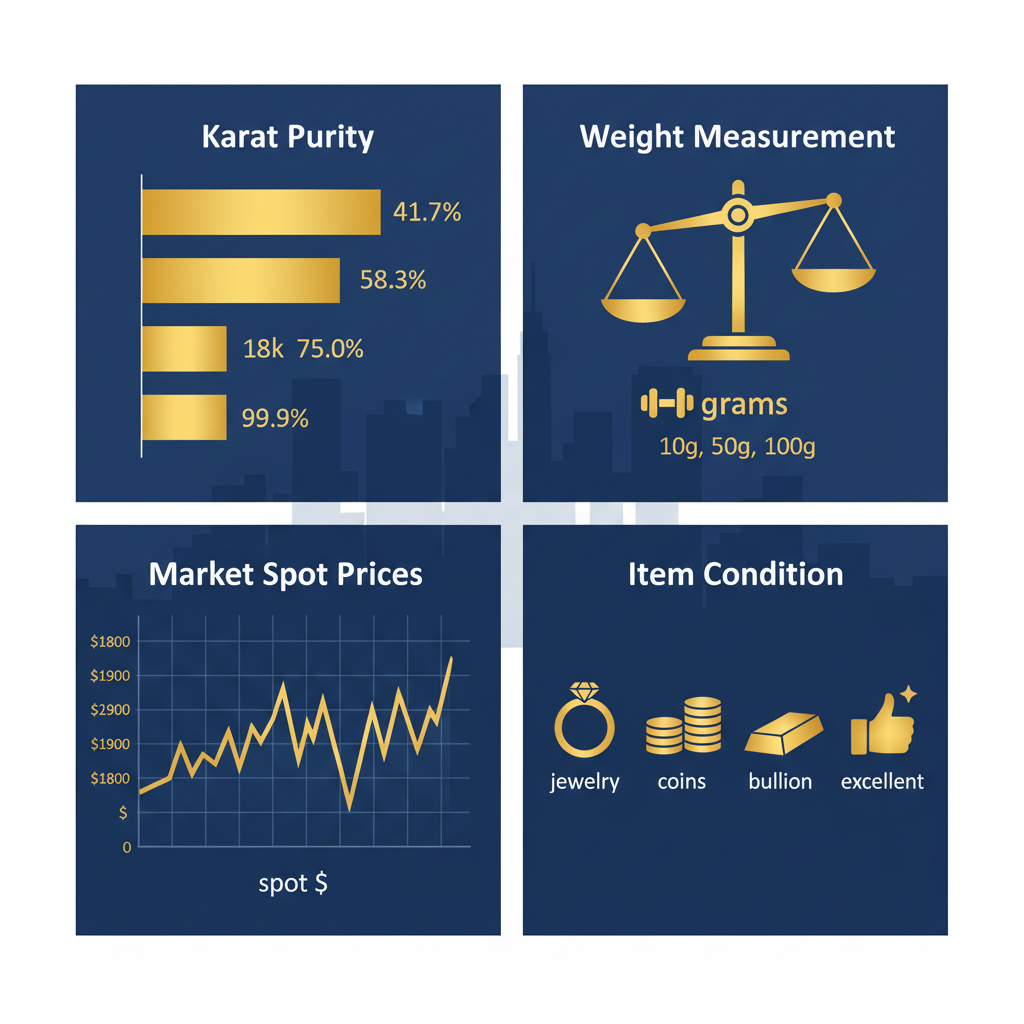 Karat Purity

41.7%

58.3%

18k 75.0%

99.9%

Weight Measurement

grams

10g, 50g, 100g

Market Spot Prices

$1800
$1900
$2900
$1900
$1800
$
0

spot $

Item Condition

jewelry coins bullion excellent