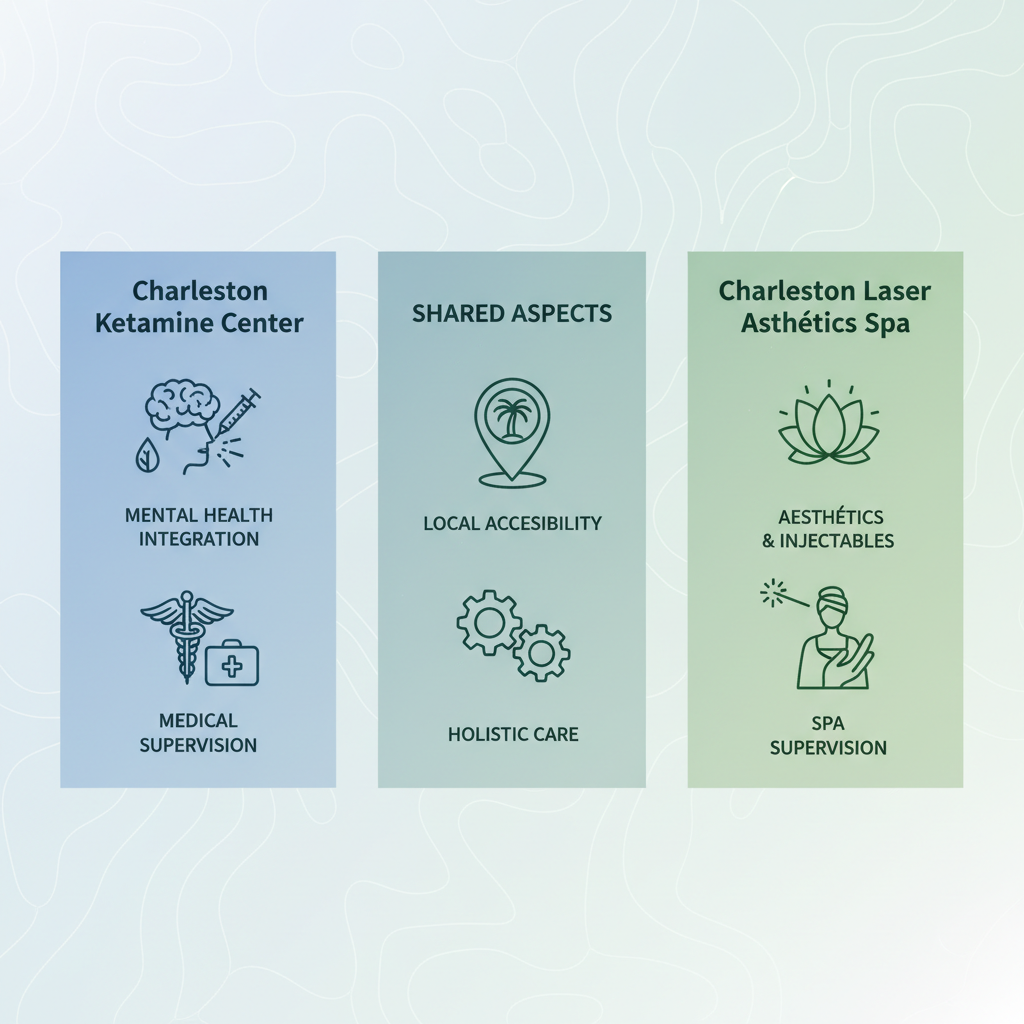 Charleston Ketamine Center

MENTAL HEALTH INTEGRATION

MEDICAL SUPERVISION

SHARED ASPECTS

LOCAL ACCESIBILITY

HOLISTIC CARE

Charleston Laser Asthétics Spa

AESTHÉTICS & INJECTABLES

SPA SUPERVISION