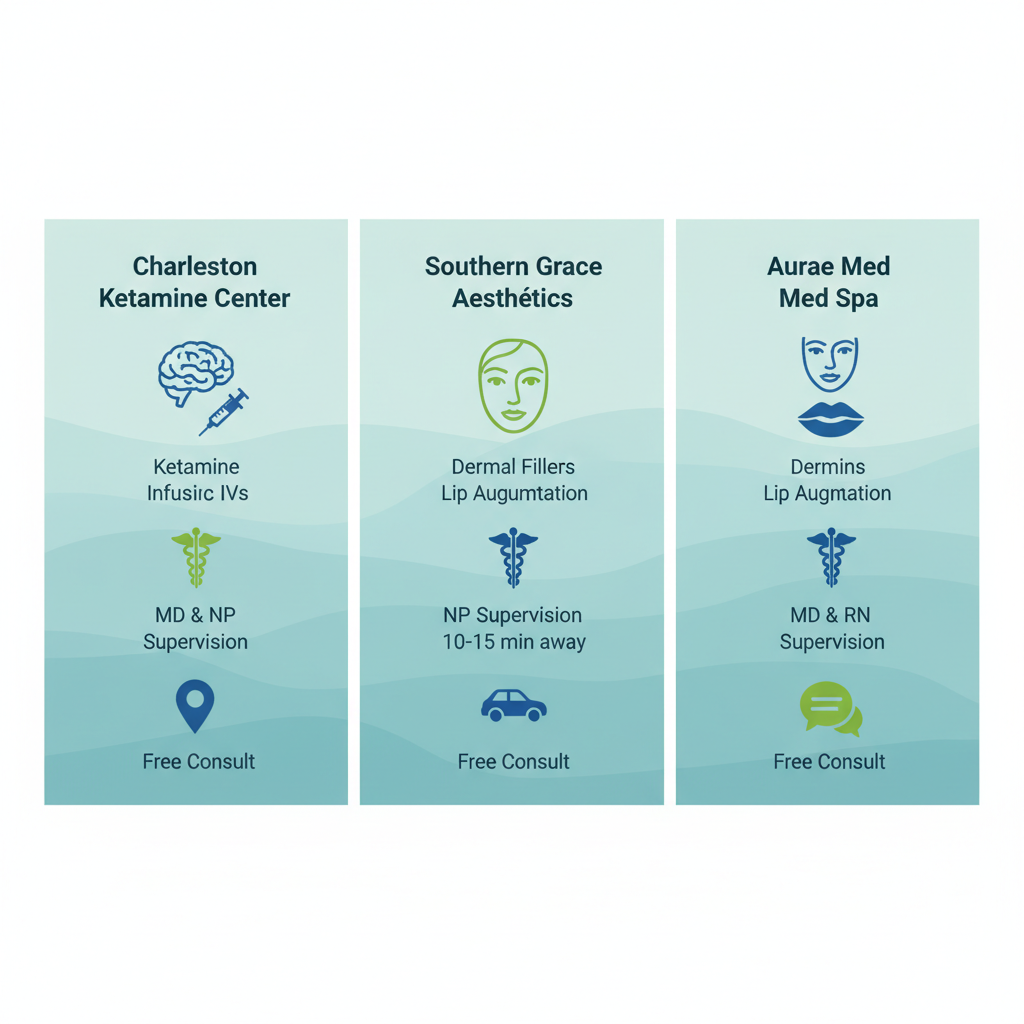 Charleston Ketamine Center

Ketamine Infusic IVs

MD & NP Supervision

Free Consult

Southern Grace Aesthétics

Dermal Fillers Lip Augumtation

NP Supervision 10-15 min away

Free Consult

Aurae Med Med Spa

Dermins Lip Augmation

MD & RN Supervision

Free Consult