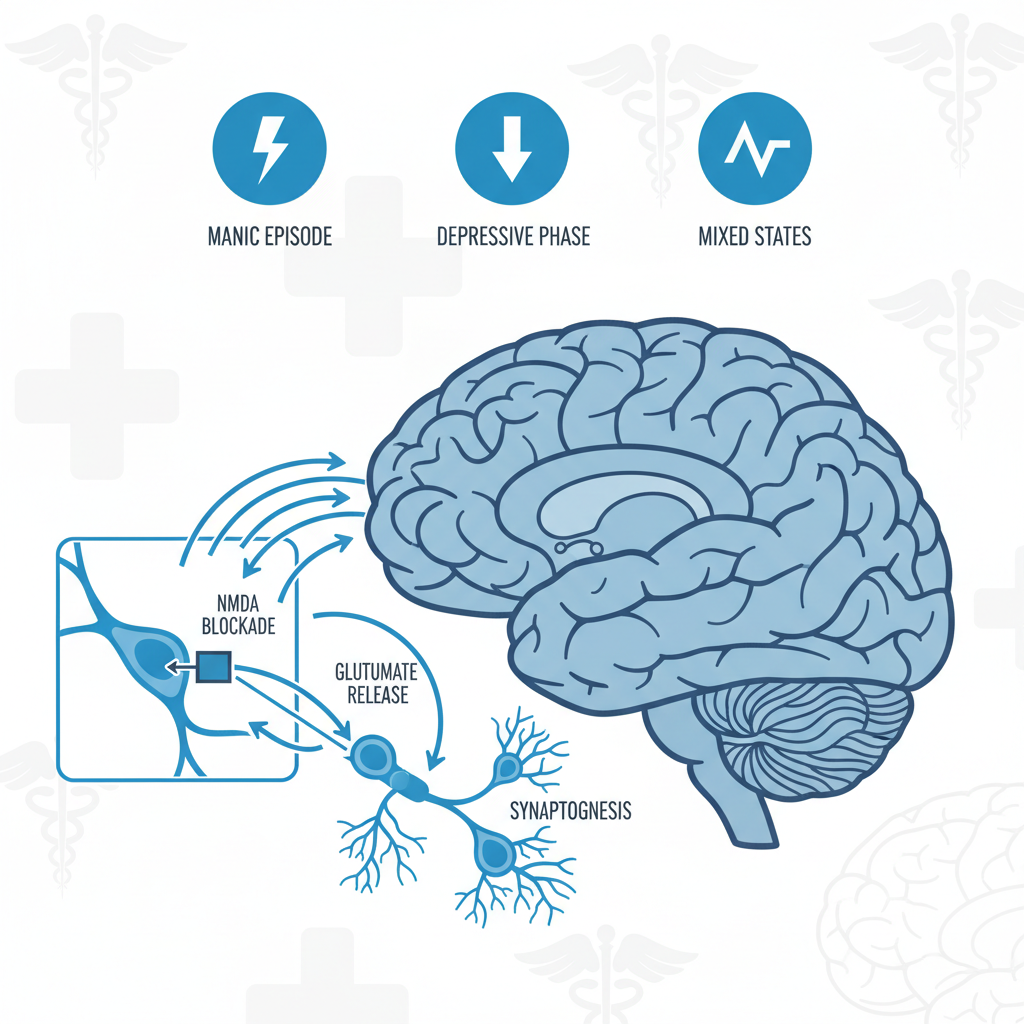 MANIC EPISODE

DEPRESSIVE PHASE

MIXED STATES

NMDA BLOCKADE

GLUTUMATE RELEASE

SYNAPTOGNESIS